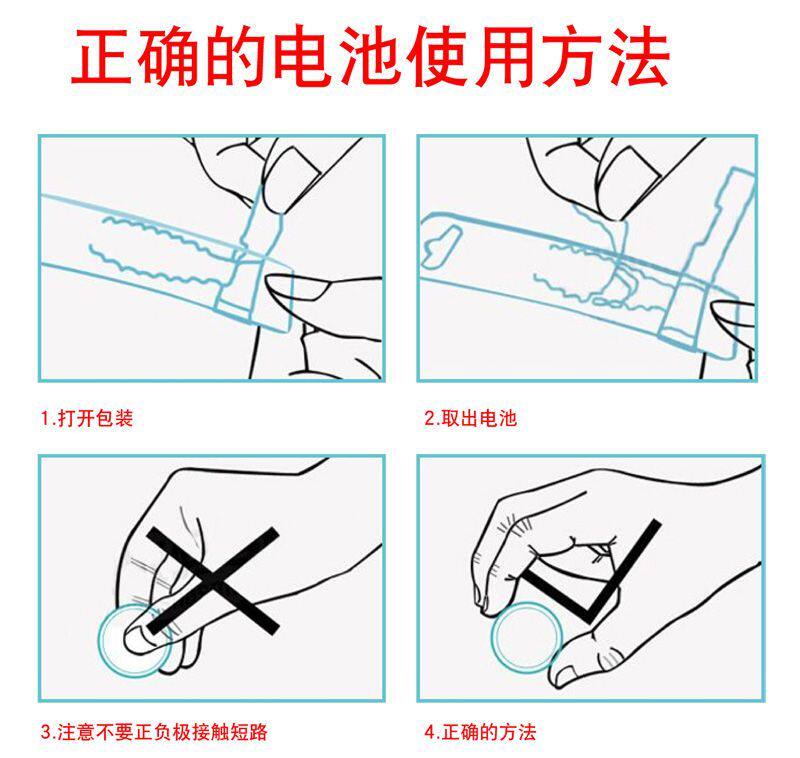 正确的电池使用方法

1.打开包装

2.取出电池

3.注意不要正负极接触短路

4.正确的方法