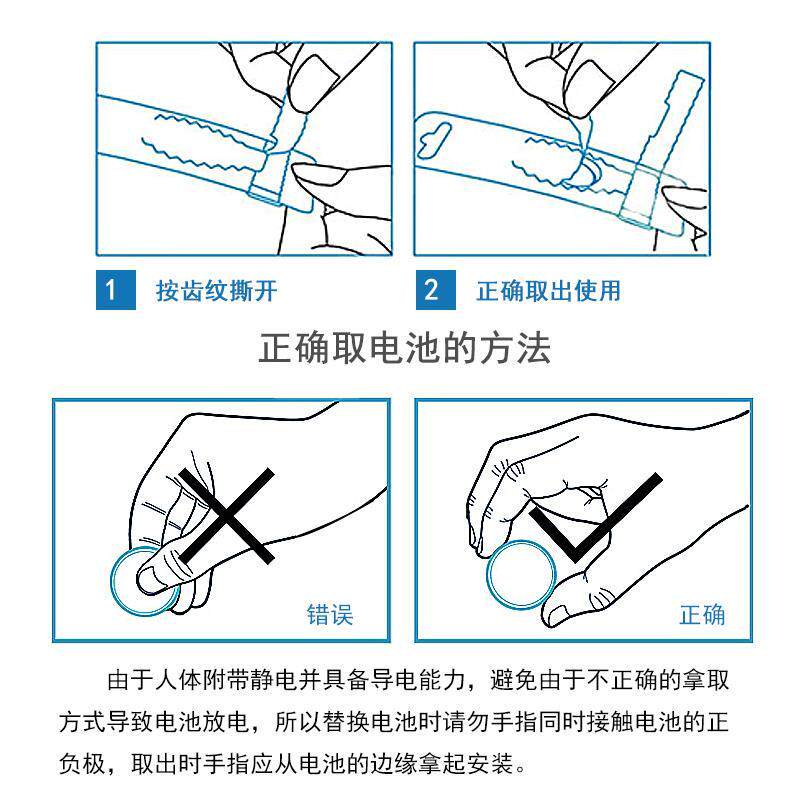 1 按齿纹撕开

2 正确取出使用

正确取电池的方法

错误

正确

由于人体附带静电并具备导电能力，避免由于不正确的拿取方式导致电池放电，所以替换电池时请勿手指同时接触电池的正负极，取出时手指应从电池的边缘拿起安装。