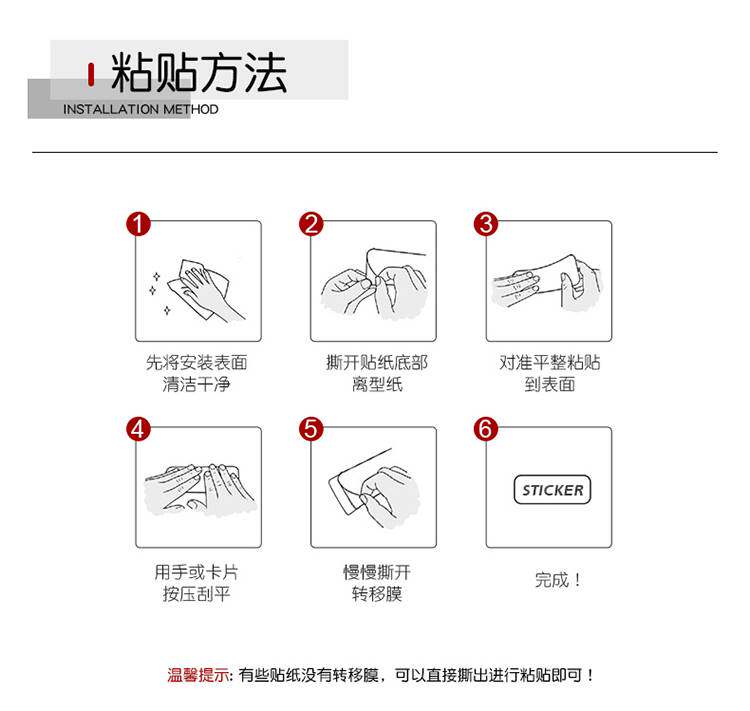 粘贴方法
INSTALLATION METHOD

1
先将安装表面清洁干净

2
撕开贴纸底部离型纸

3
对准平整粘贴到表面

4
用手或卡片按压刮平

5
慢慢撕开转移膜

6
STICKER
完成！

温馨提示: 有些贴纸没有转移膜，可以直接撕出进行粘贴即可！