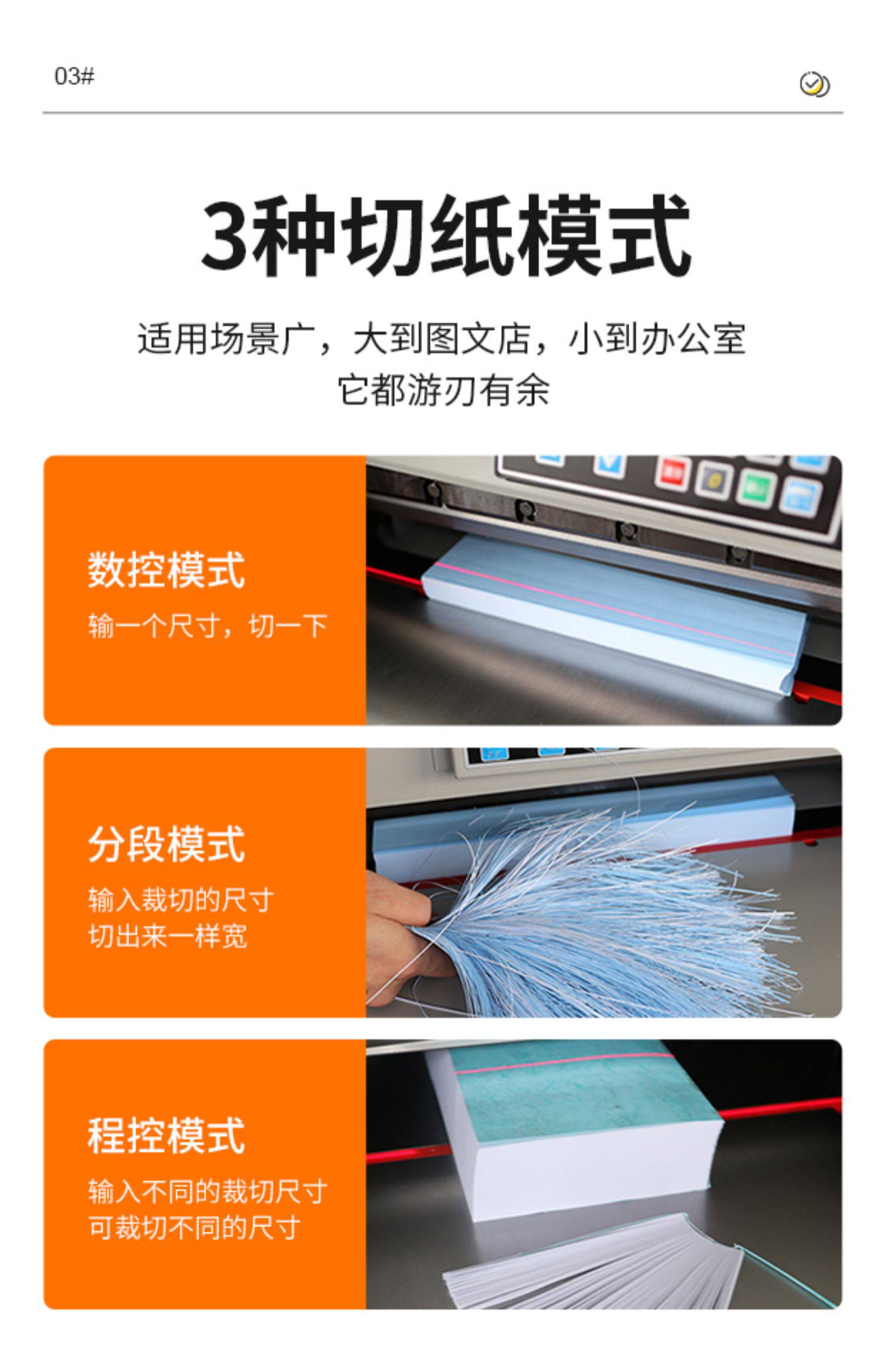 03#

3种切纸模式

适用场景广，大到图文店，小到办公室
它都游刃有余

数控模式
输一个尺寸，切一下

分段模式
输入裁切的尺寸
切出来一样宽

程控模式
输入不同的裁切尺寸
可裁切不同的尺寸