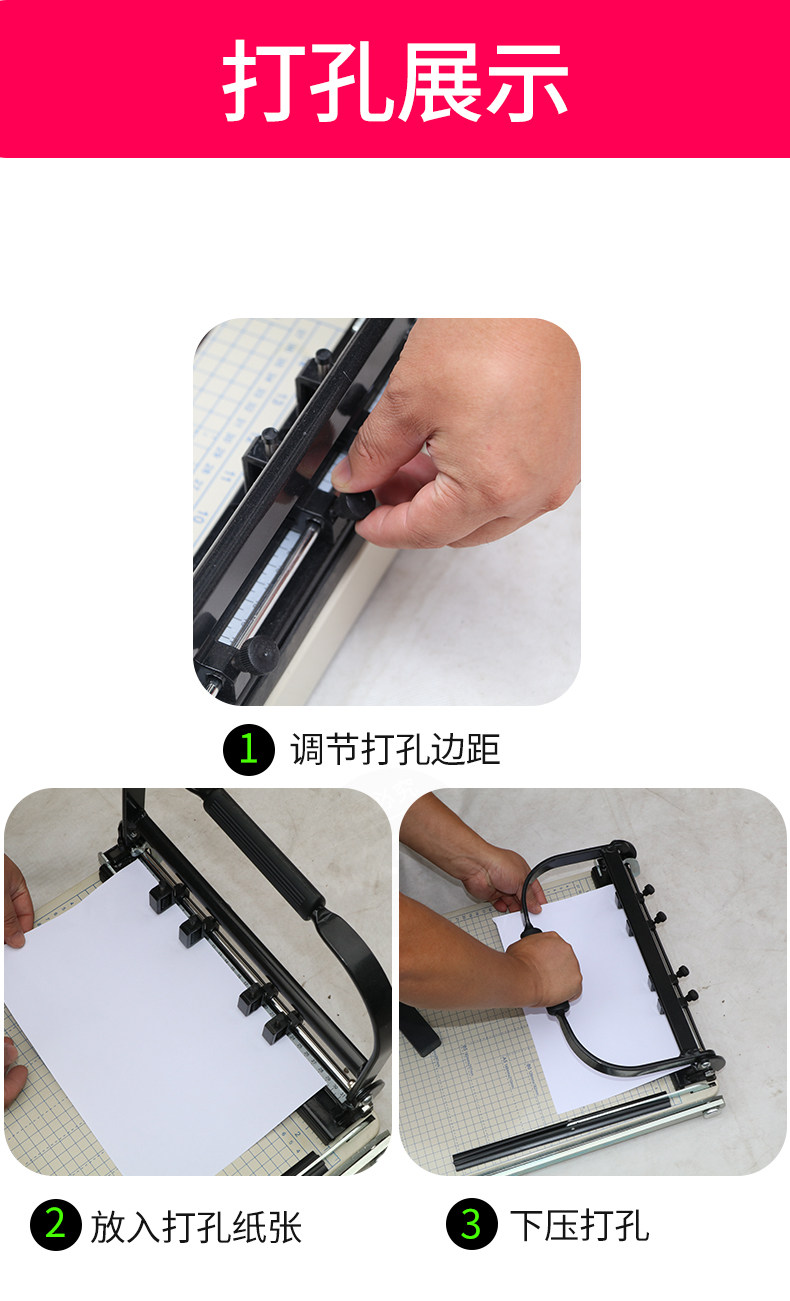 打孔展示

1 调节打孔边距

2 放入打孔纸张

3 下压打孔