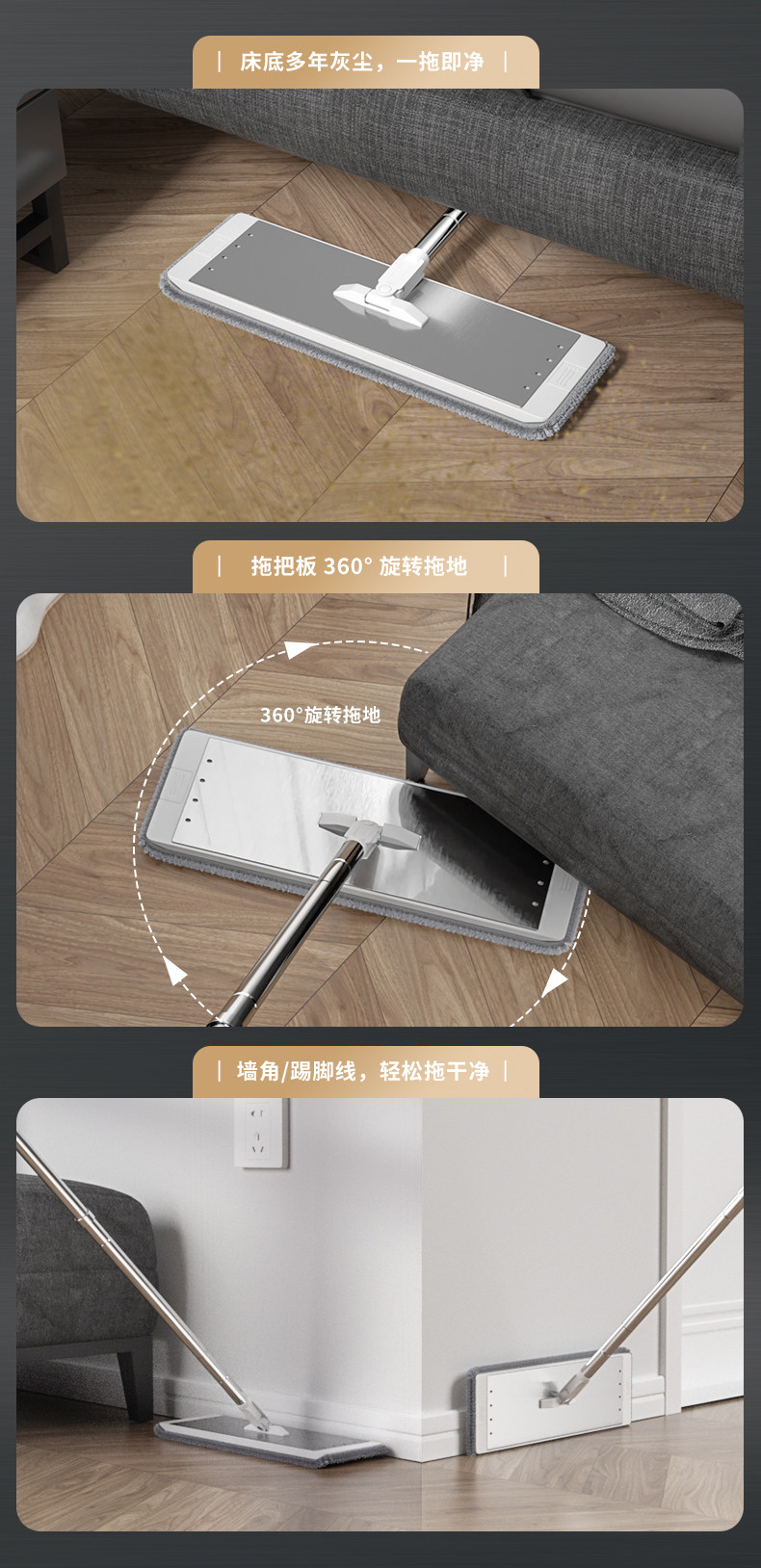 | 床底多年灰尘，一拖即净 |

| 拖把板 360° 旋转拖地 |

360°旋转拖地

| 墙角/踢脚线，轻松拖干净 |