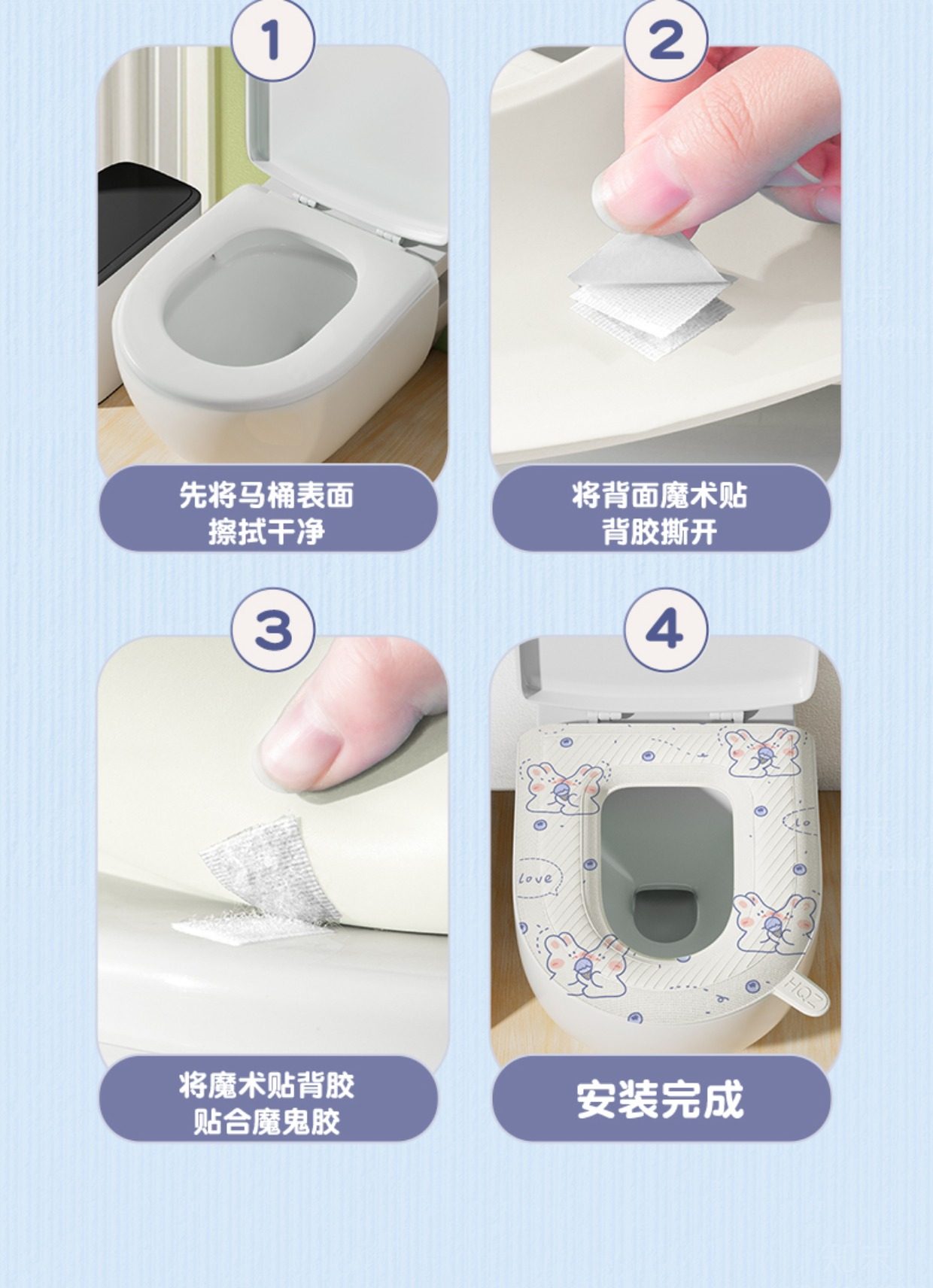 1

先将马桶表面
擦拭干净

2

将背面魔术贴
背胶撕开

3

将魔术贴背胶
贴合魔鬼胶

4

love

HQ

安装完成