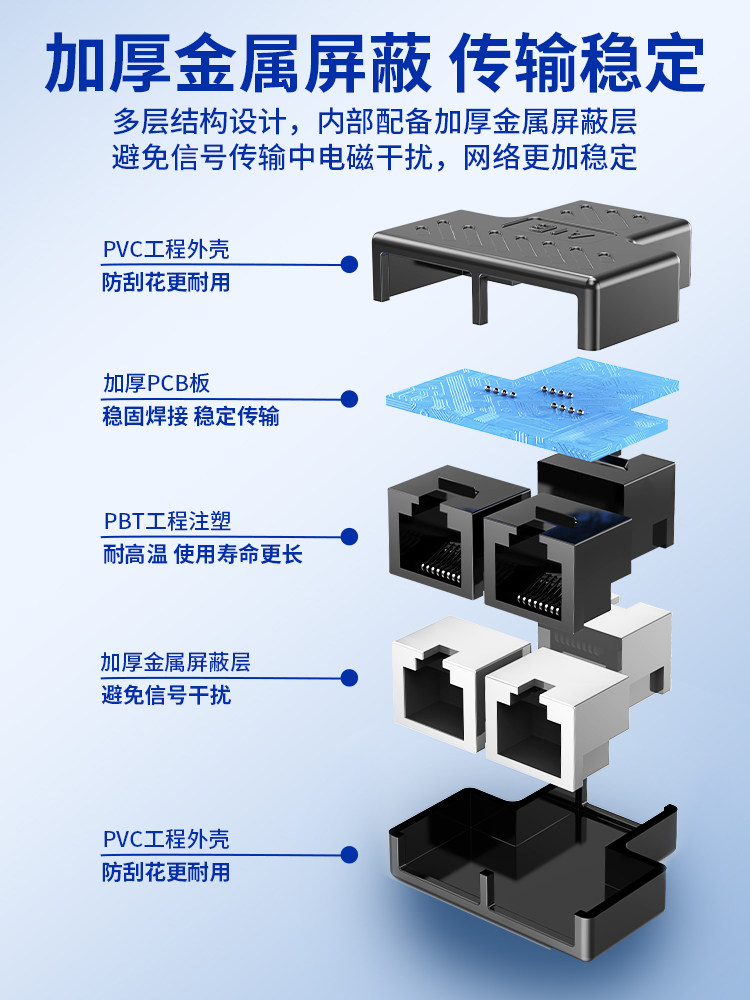 加厚金属屏蔽 传输稳定

多层结构设计，内部配备加厚金属屏蔽层
避免信号传输中电磁干扰，网络更加稳定

PVC工程外壳
防刮花更耐用

加厚PCB板
稳固焊接 稳定传输

PBT工程注塑
耐高温 使用寿命更长

加厚金属屏蔽层
避免信号干扰

PVC工程外壳
防刮花更耐用