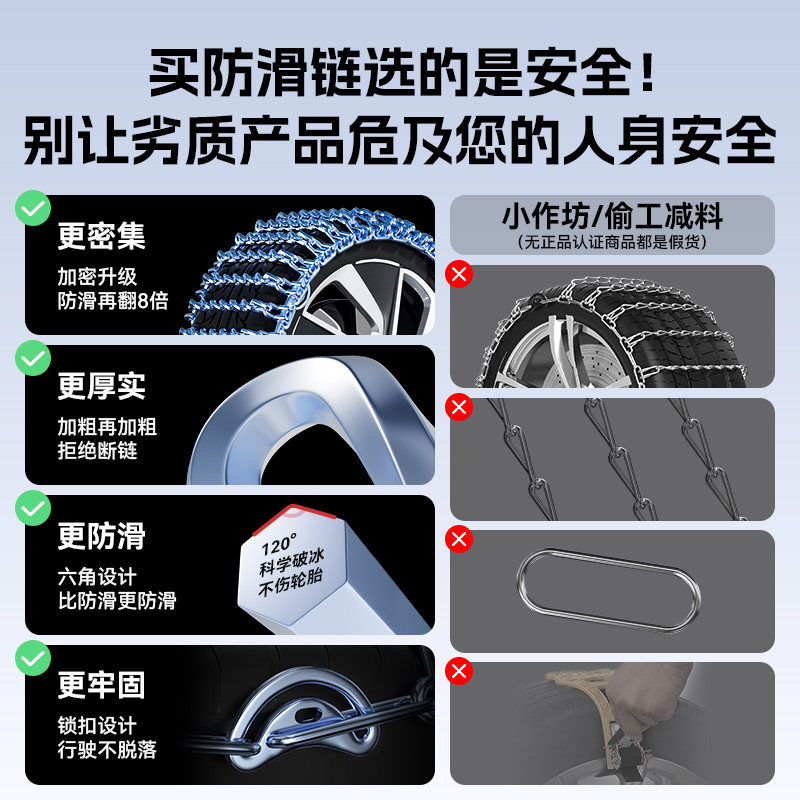 买防滑链选的是安全！
别让劣质产品危及您的人身安全

更密集
加密升级
防滑再翻8倍

更厚实
加粗再加粗
拒绝断链

更防滑
六角设计
比防滑更防滑

120°
科学破冰
不伤轮胎

更牢固
锁扣设计
行驶不脱落

小作坊/偷工减料
（无正品认证商品都是假货）