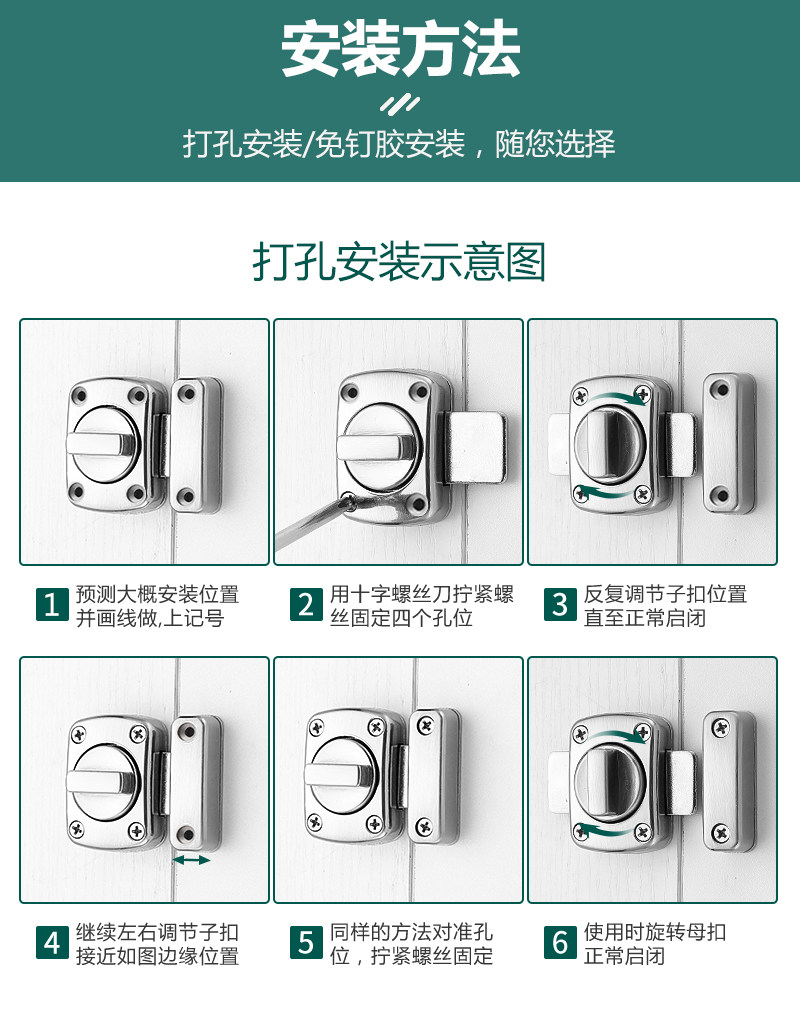 安装方法

打孔安装/免钉胶安装，随您选择

打孔安装示意图

1 预测大概安装位置并画线做,上记号

2 用十字螺丝刀拧紧螺丝固定四个孔位

3 反复调节子扣位置直至正常启闭

4 继续左右调节子扣接近如图边缘位置

5 同样的方法对准孔位，拧紧螺丝固定

6 使用时旋转母扣正常启闭