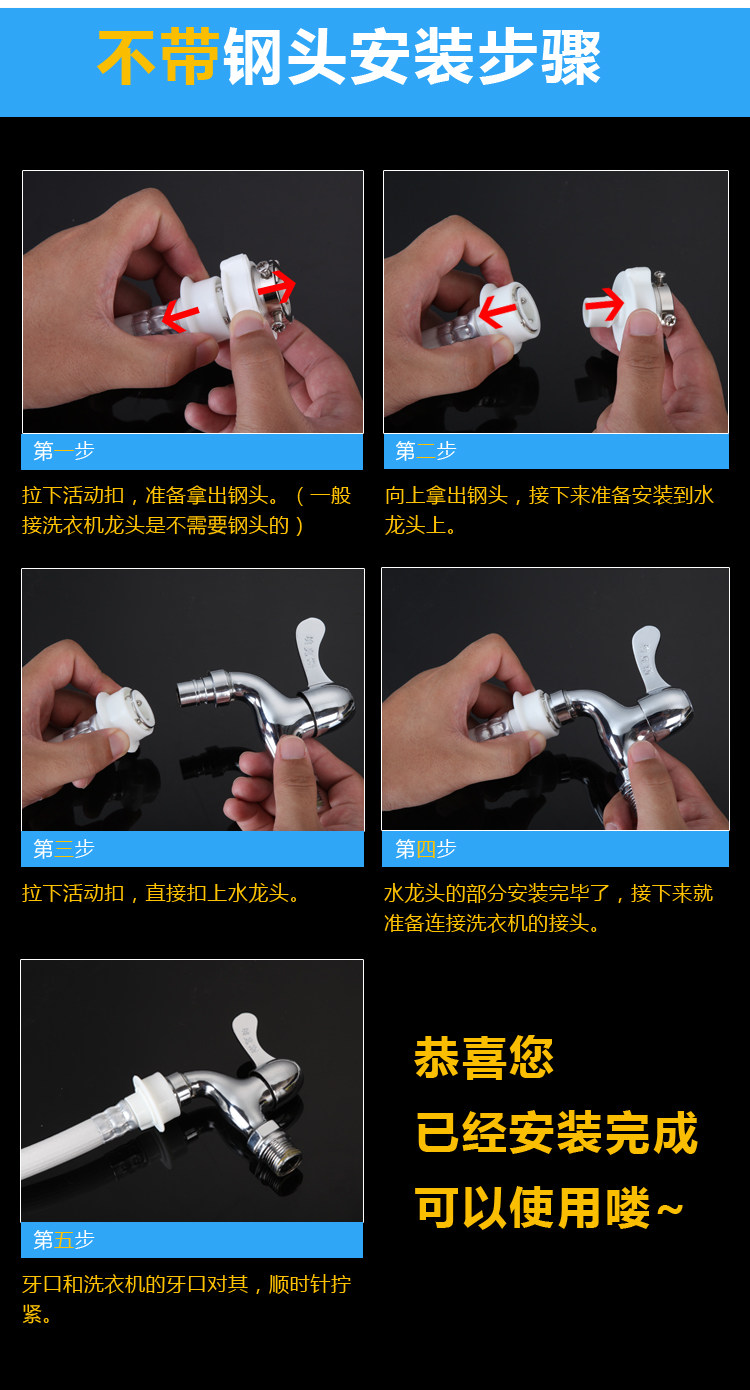 不带钢头安装步骤

第一步

拉下活动扣，准备拿出钢头。（一般接洗衣机龙头是不需要钢头的）

第二步

向上拿出钢头，接下来准备安装到水龙头上。

第三步

拉下活动扣，直接扣上水龙头。

第四步

水龙头的部分安装完毕了，接下来就准备连接洗衣机的接头。

第五步

牙口和洗衣机的牙口对其，顺时针拧紧。

恭喜您
已经安装完成
可以使用喽~