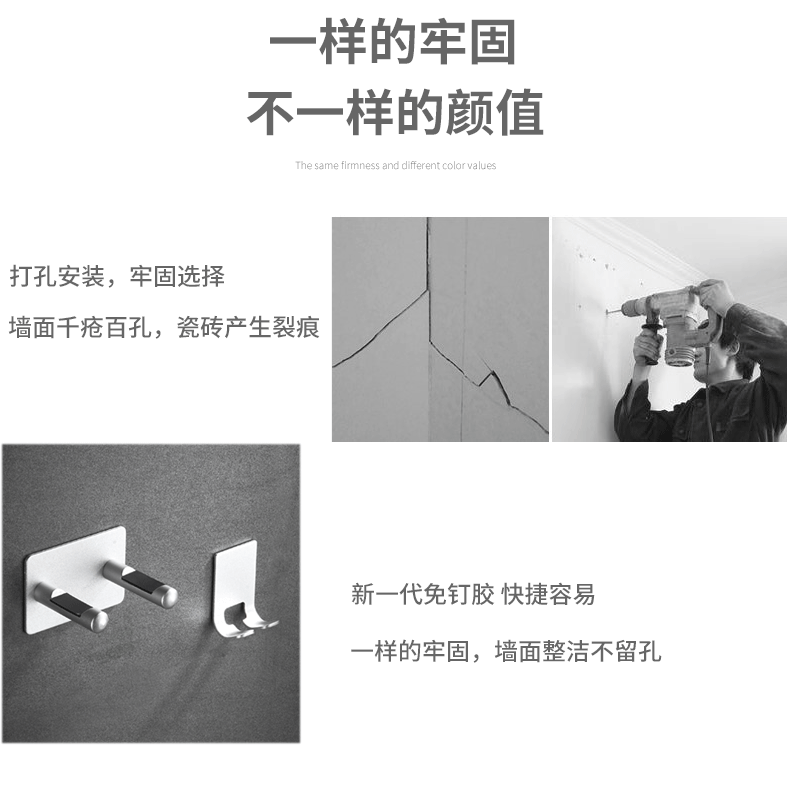 一样的牢固

不一样的颜值

The same firmness and different color values

打孔安装，牢固选择

墙面千疮百孔，瓷砖产生裂痕

新一代免钉胶 快捷容易

一样的牢固，墙面整洁不留孔