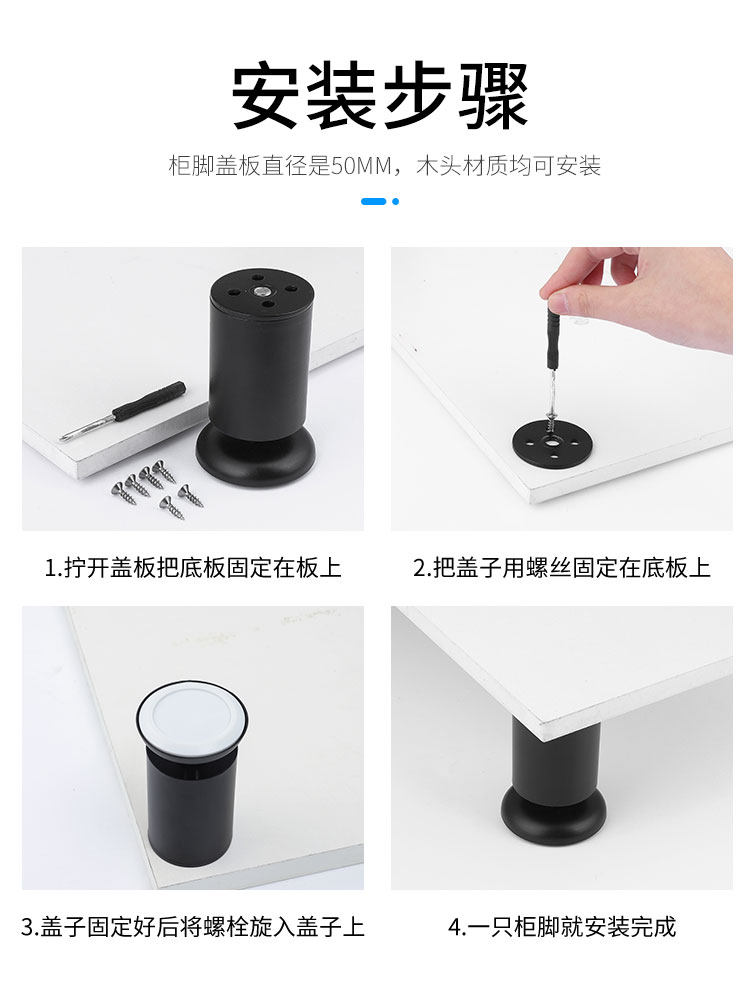 安装步骤

柜脚盖板直径是50MM，木头材质均可安装

1.拧开盖板把底板固定在板上

2.把盖子用螺丝固定在底板上

3.盖子固定好后将螺栓旋入盖子上

4.一只柜脚就安装完成