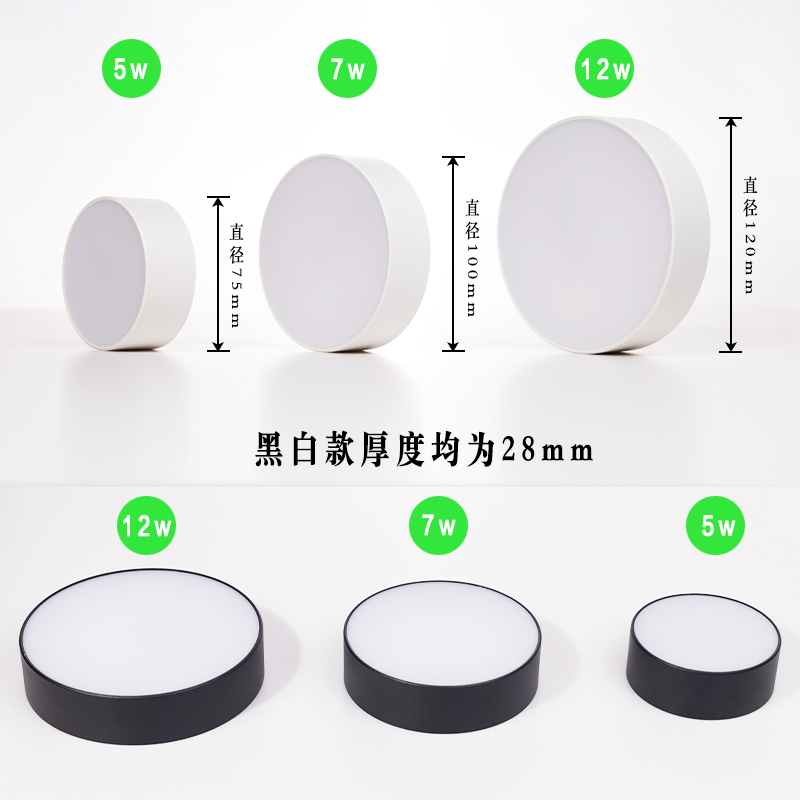 5w

7w

12w

直径75mm

直径100mm

直径120mm

黑白款厚度均为28mm

12w

7w

5w