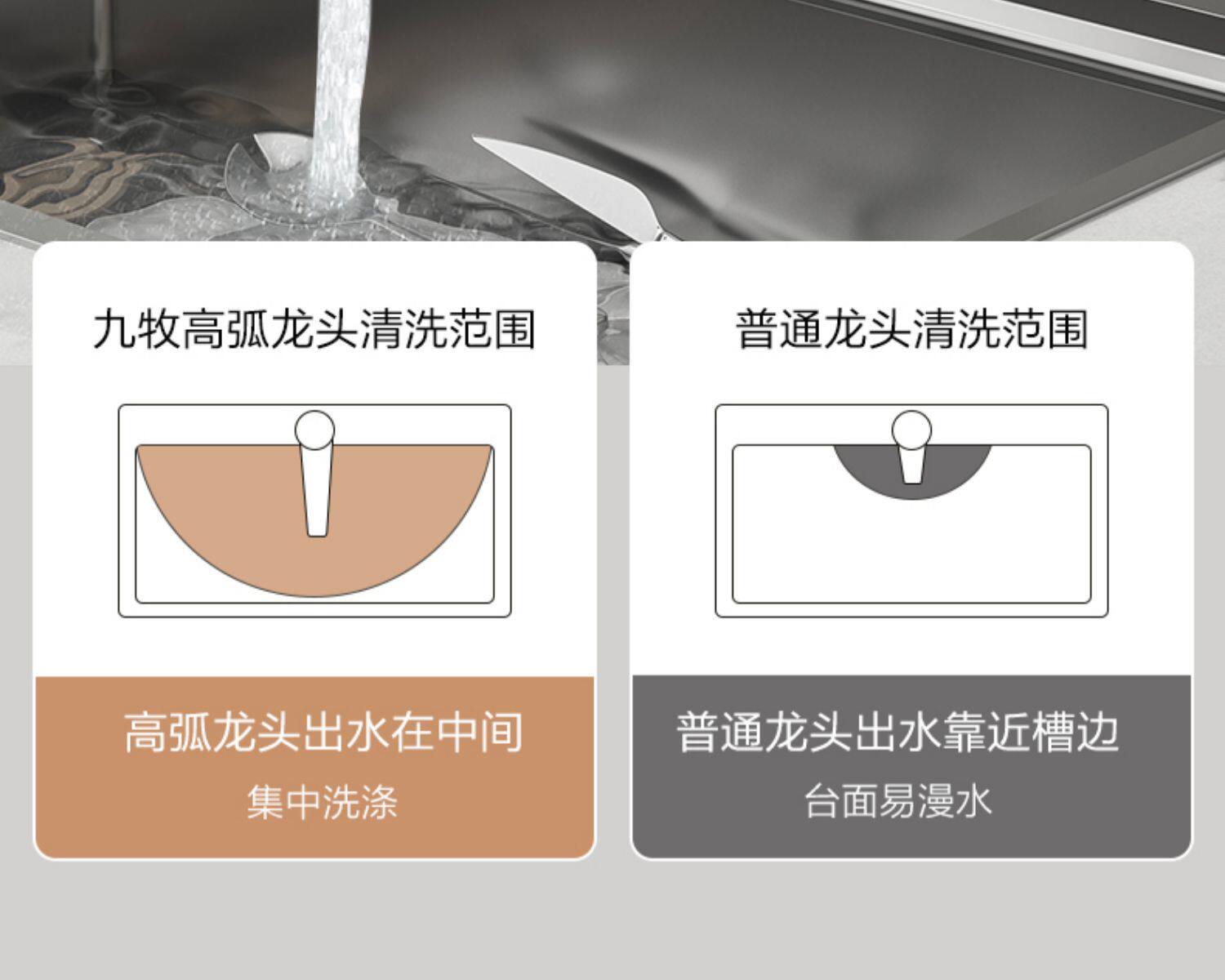 九牧高弧龙头清洗范围

高弧龙头出水在中间
集中洗涤

普通龙头清洗范围

普通龙头出水靠近槽边
台面易漫水