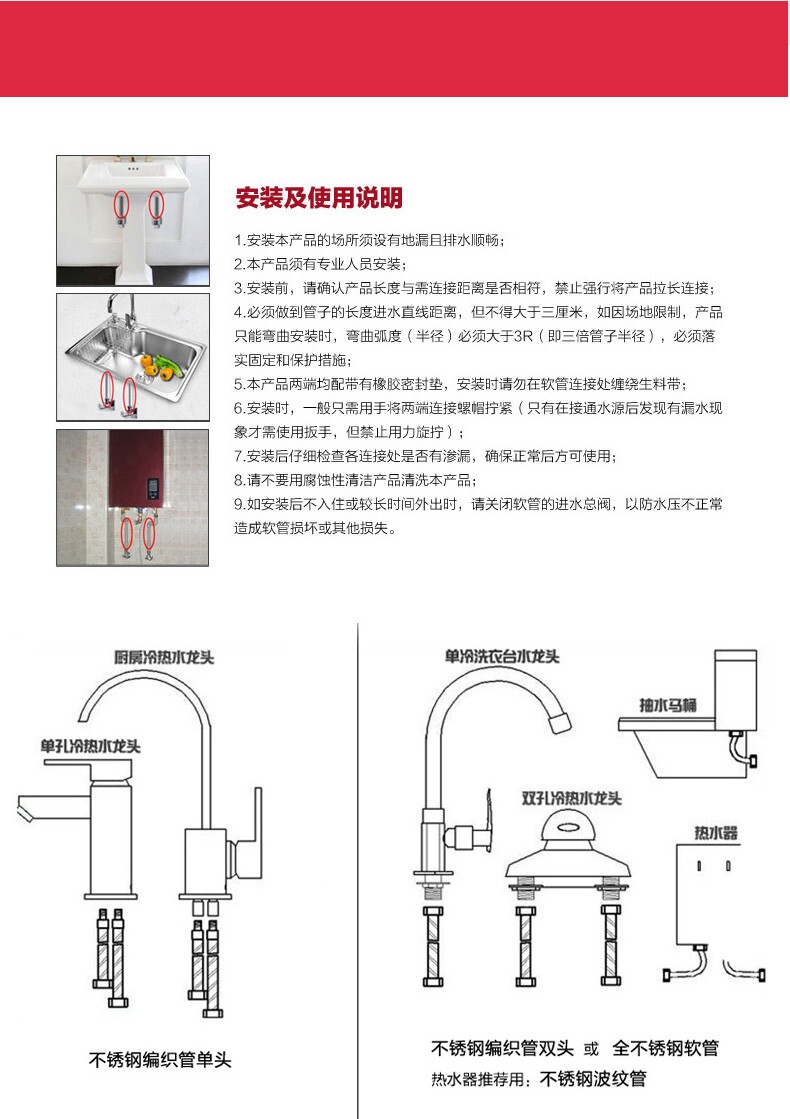 安装及使用说明

1.安装本产品的场所须设有地漏且排水顺畅；
2.本产品须有专业人员安装；
3.安装前，请确认产品长度与需连接距离是否相符，禁止强行将产品拉长连接；
4.必须做到管子的长度进水直线距离，但不得大于三厘米，如因场地限制，产品只能弯曲安装时，弯曲弧度（半径）必须大于3R（即三倍管子半径），必须落实固定和保护措施；
5.本产品两端均配带有橡胶密封垫，安装时请勿在软管连接处缠绕生料带；
6.安装时，一般只需用手将两端连接螺帽拧紧（只有在接通水源后发现有漏水现象才需使用扳手，但禁止用力旋拧）；
7.安装后仔细检查各连接处是否有渗漏，确保正常后方可使用；
8.请不要用腐蚀性清洁产品清洗本产品；
9.如安装后不入住或较长时间外出时，请关闭软管的进水总阀，以防水压不正常造成软管损坏或其他损失。

厨房冷热水龙头
单孔冷热水龙头
不锈钢编织管单头

单冷洗衣台水龙头
抽水马桶
双孔冷热水龙头
热水器
不锈钢编织管双头 或 全不锈钢软管
热水器推荐用：不锈钢波纹管