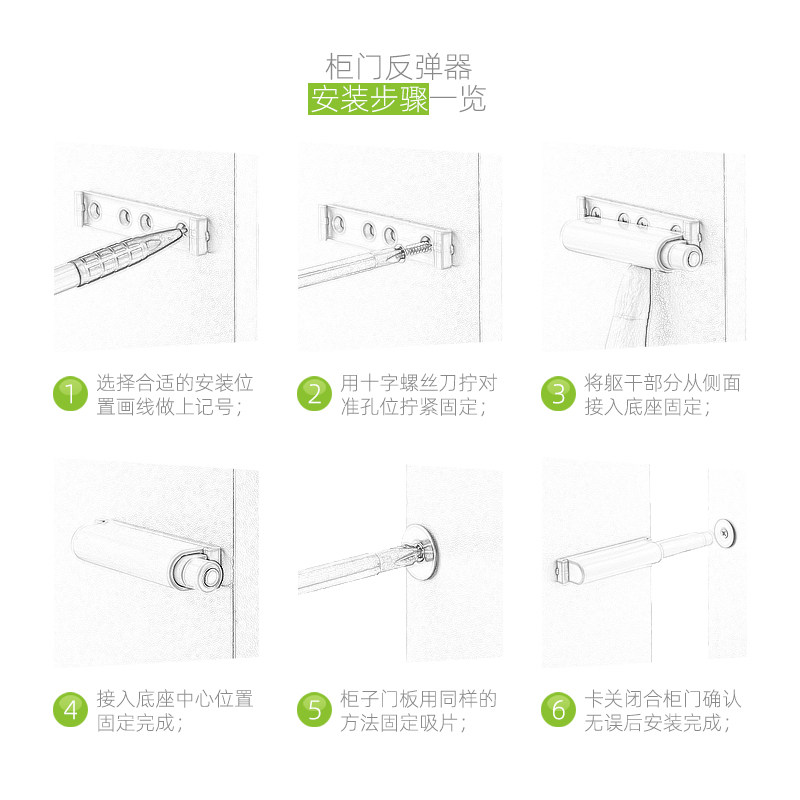 柜门反弹器
安装步骤一览

1 选择合适的安装位置画线做上记号；

2 用十字螺丝刀拧对准孔位拧紧固定；

3 将躯干部分从侧面接入底座固定；

4 接入底座中心位置固定完成；

5 柜子门板用同样的方法固定吸片；

6 卡关闭合柜门确认无误后安装完成；