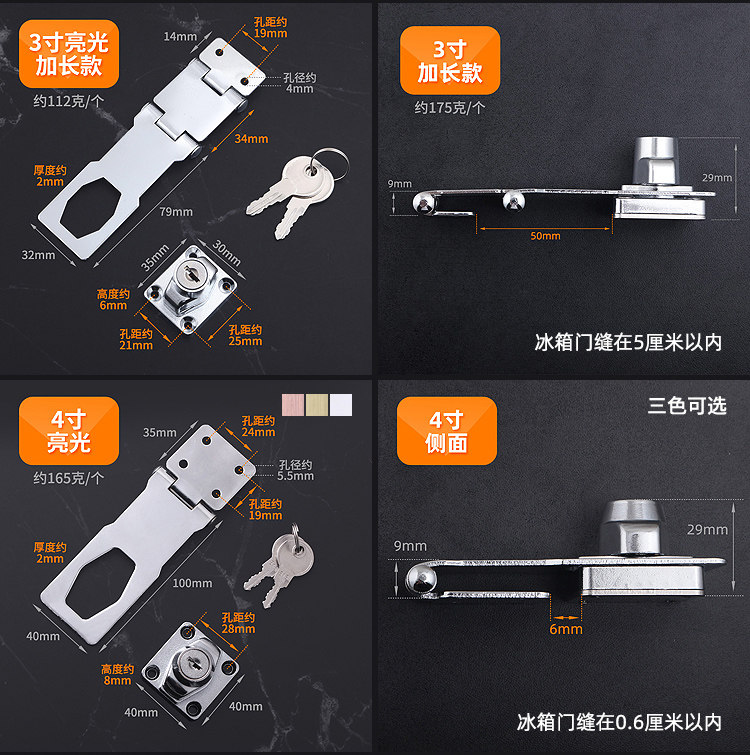 3寸亮光
加长款
约112克/个

14mm
孔距约
19mm
孔径约
4mm
34mm
厚度约
2mm
79mm
32mm
35mm
30mm
高度约
6mm
孔距约
21mm
孔距约
25mm

3寸
加长款
约175克/个

9mm
29mm
50mm

冰箱门缝在5厘米以内

4寸
亮光
约165克/个

35mm
孔距约
24mm
孔径约
5.5mm
孔距约
19mm
厚度约
2mm
100mm
40mm
孔距约
28mm
高度约
8mm
40mm
40mm

4寸
侧面

三色可选

9mm
29mm
6mm

冰箱门缝在0.6厘米以内