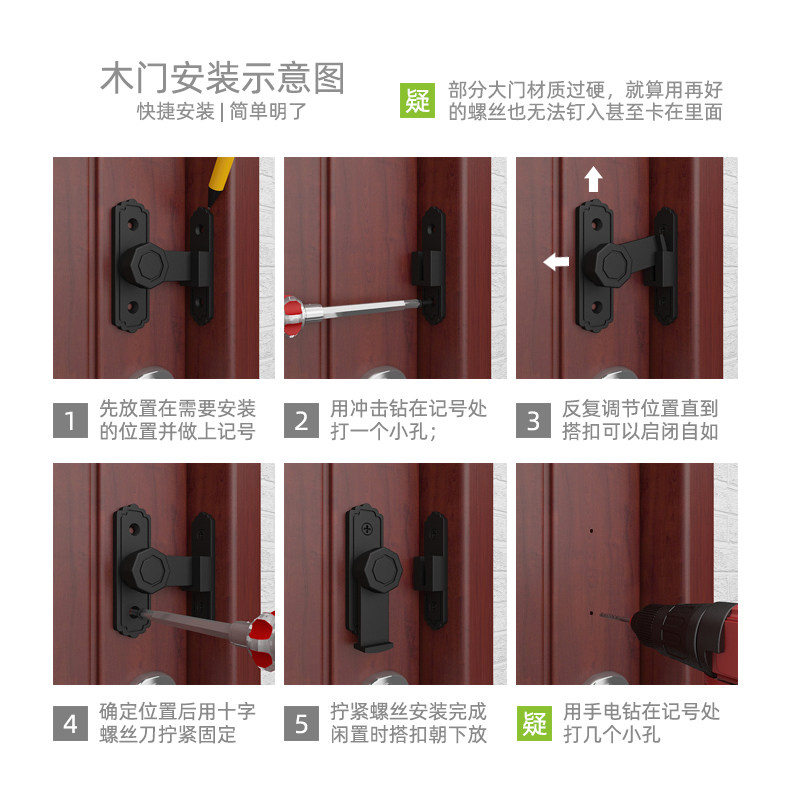 木门安装示意图
快捷安装 | 简单明了

疑 部分大门材质过硬，就算用再好的螺丝也无法钉入甚至卡在里面

1 先放置在需要安装的位置并做上记号

2 用冲击钻在记号处打一个小孔；

3 反复调节位置直到搭扣可以启闭自如

4 确定位置后用十字螺丝刀拧紧固定

5 拧紧螺丝安装完成闲置时搭扣朝下放

疑 用手电钻在记号处打几个小孔