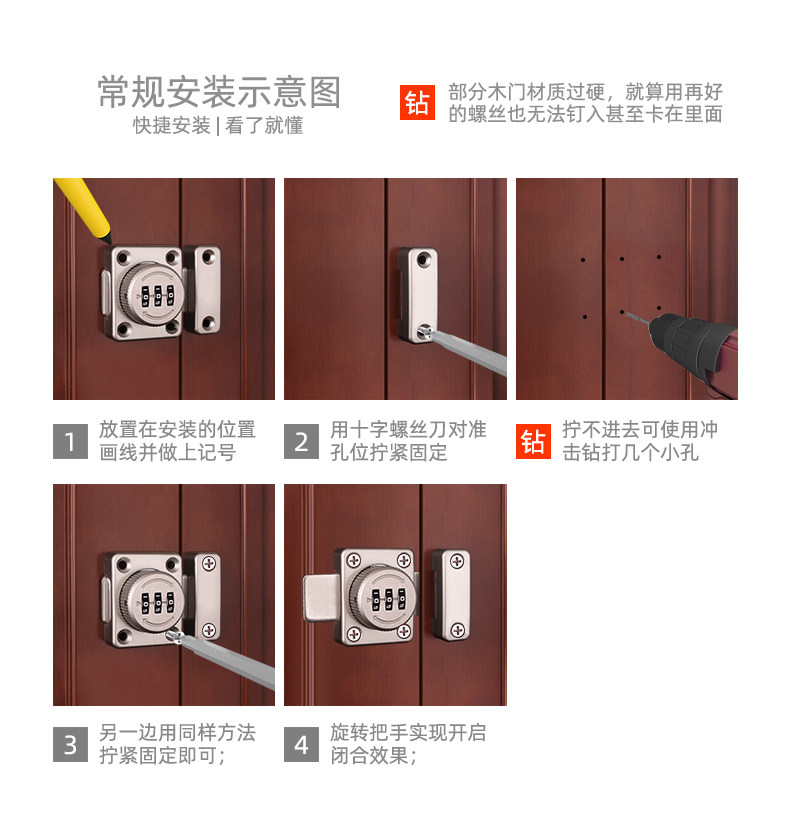 常规安装示意图
快捷安装 | 看了就懂

钻 部分木门材质过硬，就算用再好的螺丝也无法钉入甚至卡在里面

1 放置在安装的位置画线并做上记号

2 用十字螺丝刀对准孔位拧紧固定

钻 拧不进去可使用冲击钻打几个小孔

3 另一边用同样方法拧紧固定即可；

4 旋转把手实现开启闭合效果；