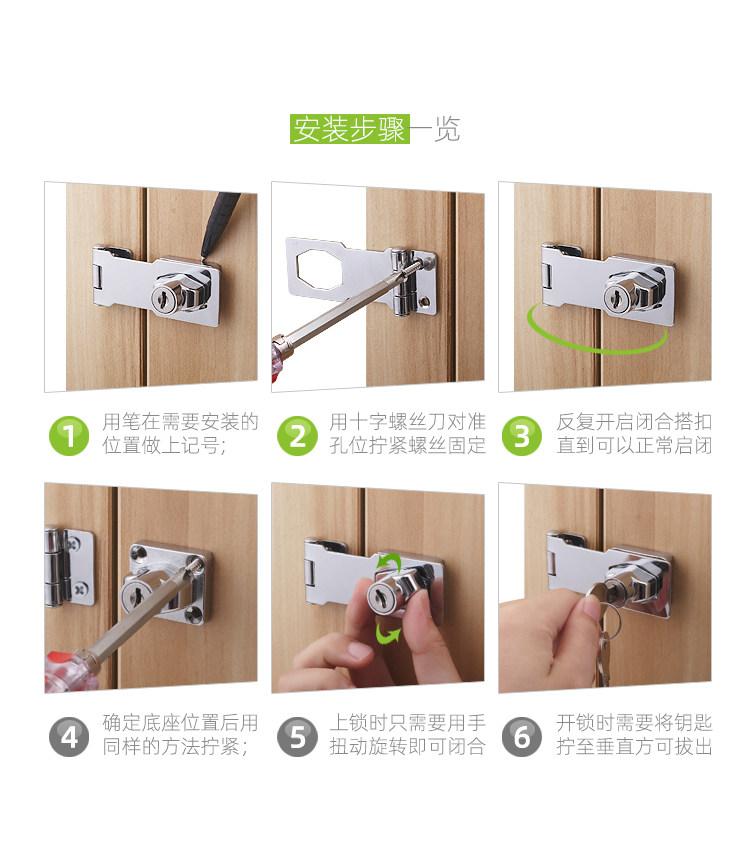 安装步骤一览

1 用笔在需要安装的位置做上记号；

2 用十字螺丝刀对准孔位拧紧螺丝固定

3 反复开启闭合搭扣直到可以正常启闭

4 确定底座位置后用同样的方法拧紧；

5 上锁时只需要用手扭动旋转即可闭合

6 开锁时需要将钥匙拧至垂直方可拔出