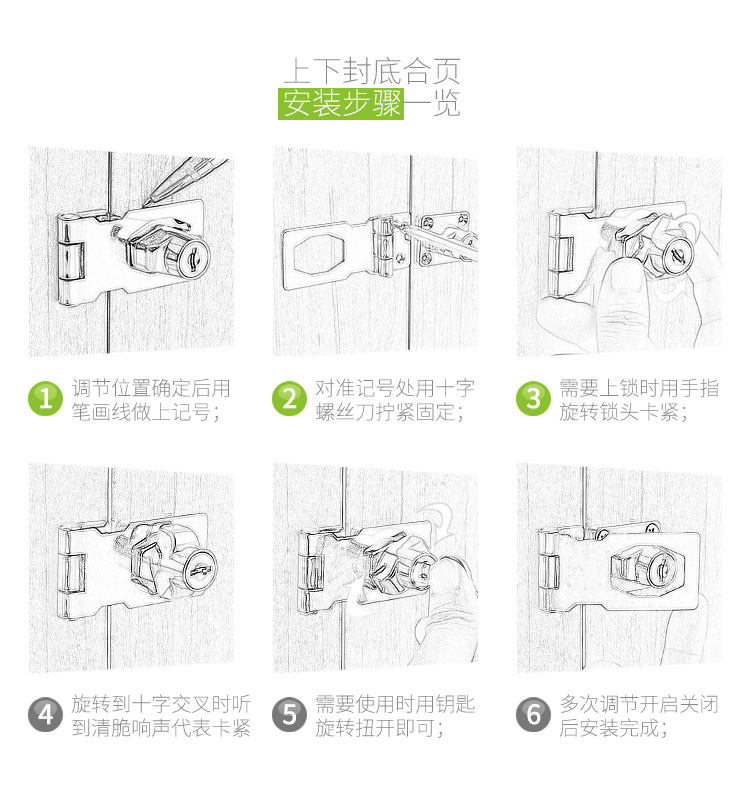 上下封底合页
安装步骤一览

1 调节位置确定后用笔画线做上记号；

2 对准记号处用十字螺丝刀拧紧固定；

3 需要上锁时用手指旋转锁头卡紧；

4 旋转到十字交叉时听到清脆响声代表卡紧

5 需要使用时用钥匙旋转扭开即可；

6 多次调节开启关闭后安装完成；