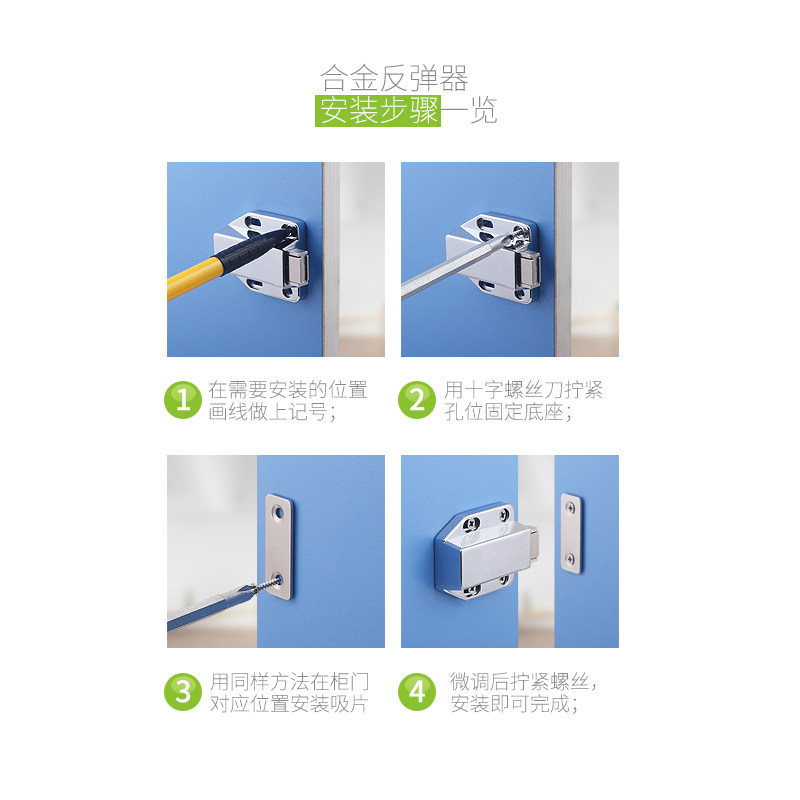 合金反弹器
安装步骤一览

1 在需要安装的位置画线做上记号；

2 用十字螺丝刀拧紧孔位固定底座；

3 用同样方法在柜门对应位置安装吸片

4 微调后拧紧螺丝，安装即可完成；