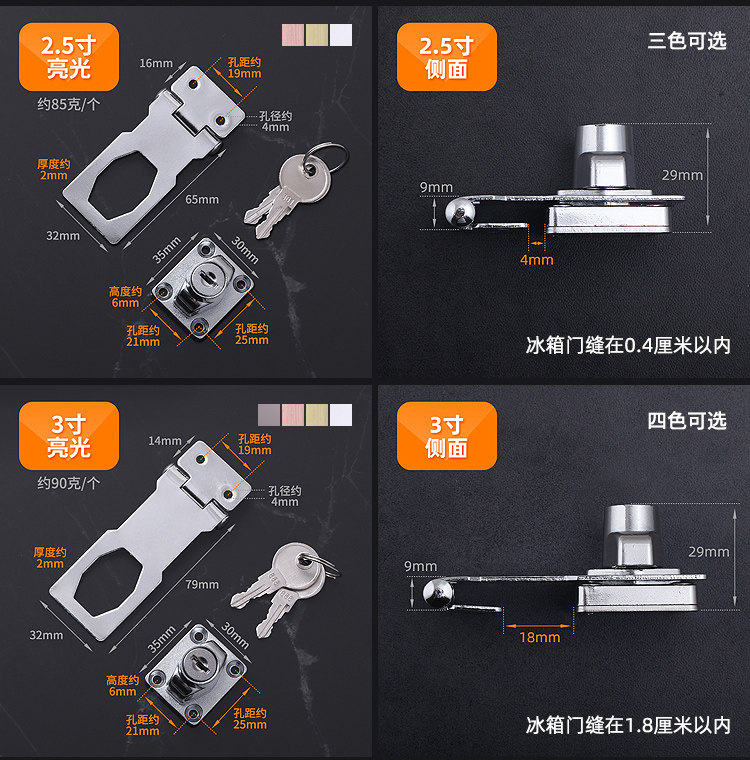 2.5寸
亮光

约85克/个

16mm
孔距约
19mm
孔径约
4mm
厚度约
2mm
65mm
32mm
35mm
30mm
高度约
6mm
孔距约
21mm
孔距约
25mm

2.5寸
侧面

三色可选

9mm
29mm
4mm

冰箱门缝在0.4厘米以内

3寸
亮光

约90克/个

14mm
孔距约
19mm
孔径约
4mm
厚度约
2mm
79mm
32mm
35mm
30mm
高度约
6mm
孔距约
21mm
孔距约
25mm

3寸
侧面

四色可选

9mm
29mm
18mm

冰箱门缝在1.8厘米以内