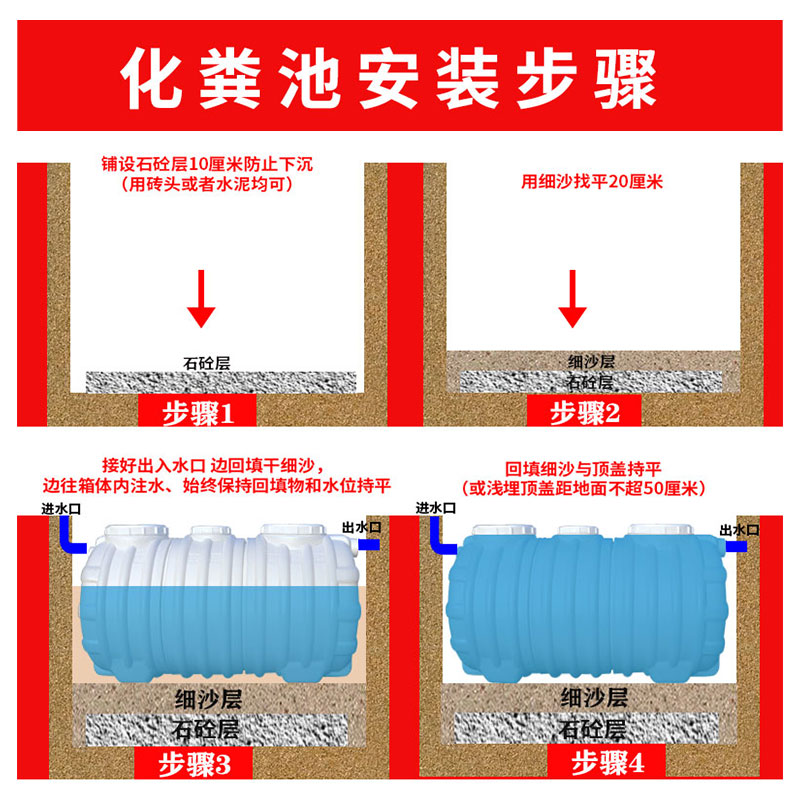 化粪池安装步骤

铺设石砼层10厘米防止下沉
（用砖头或者水泥均可）

石砼层

步骤1

用细沙找平20厘米

细沙层
石砼层

步骤2

接好出入水口 边回填干细沙，
边往箱体内注水、始终保持回填物和水位持平

进水口
出水口

细沙层
石砼层

步骤3

回填细沙与顶盖持平
（或浅埋顶盖距地面不超50厘米）

进水口
出水口

细沙层
石砼层

步骤4