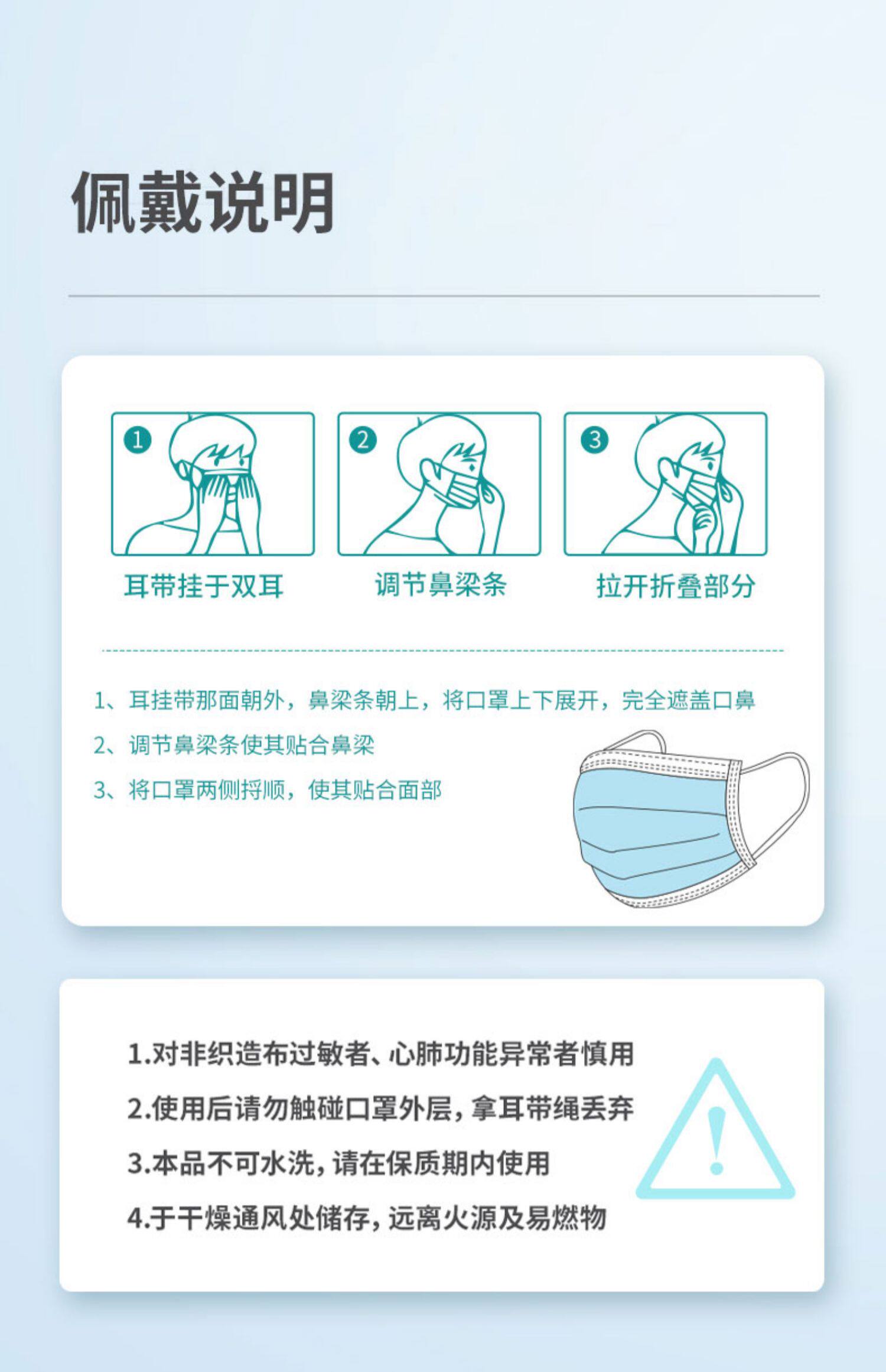 佩戴说明

1
耳带挂于双耳

2
调节鼻梁条

3
拉开折叠部分

1、耳挂带那面朝外，鼻梁条朝上，将口罩上下展开，完全遮盖口鼻

2、调节鼻梁条使其贴合鼻梁

3、将口罩两侧捋顺，使其贴合面部

1.对非织造布过敏者、心肺功能异常者慎用

2.使用后请勿触碰口罩外层，拿耳带绳丢弃

3.本品不可水洗，请在保质期内使用

4.于干燥通风处储存，远离火源及易燃物