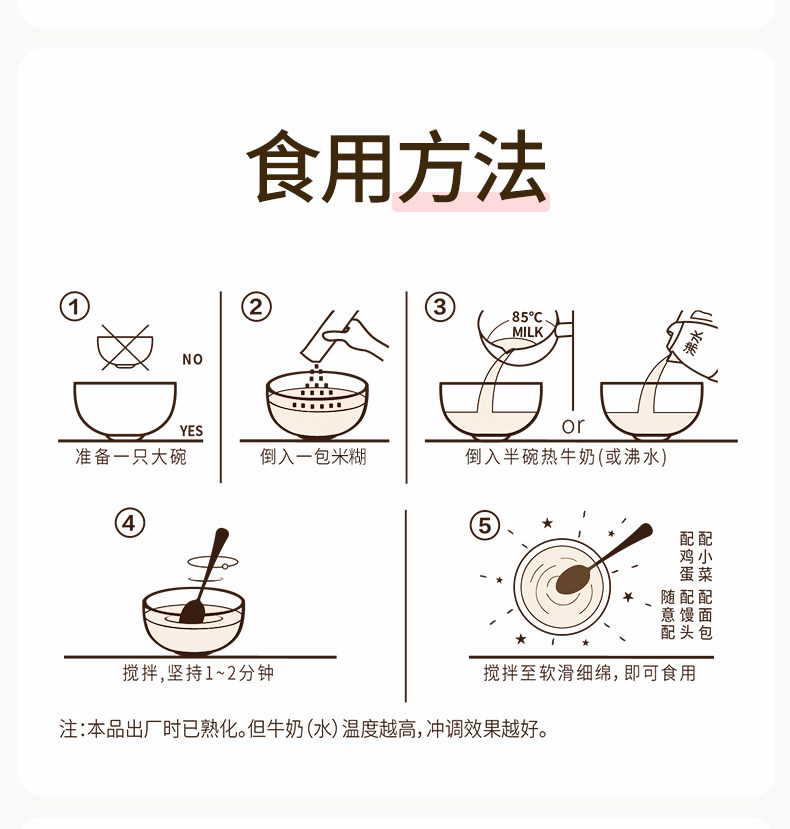 食用方法

①
NO
YES
准备一只大碗

②
倒入一包米糊

③
85℃
MILK
沸水
or
倒入半碗热牛奶(或沸水)

④
搅拌,坚持1~2分钟

⑤
配小菜
配鸡蛋
配面包
配馒头
随意配
搅拌至软滑细绵,即可食用

注:本品出厂时已熟化。但牛奶(水)温度越高,冲调效果越好。