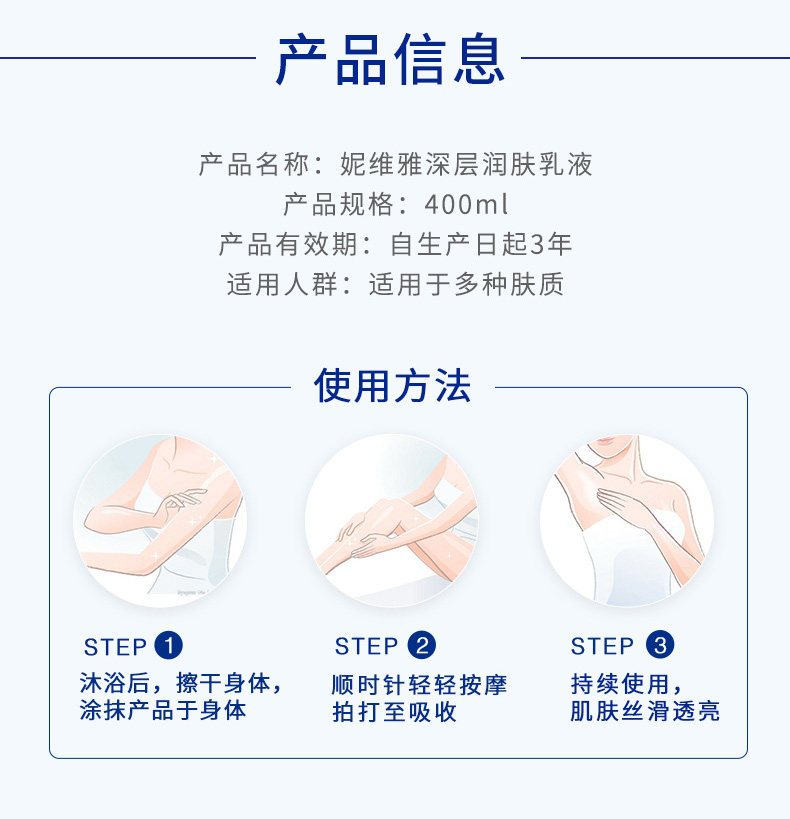 产品信息

产品名称：妮维雅深层润肤乳液
产品规格：400ml
产品有效期：自生产日起3年
适用人群：适用于多种肤质

使用方法

STEP 1
沐浴后，擦干身体，涂抹产品于身体

STEP 2
顺时针轻轻按摩拍打至吸收

STEP 3
持续使用，肌肤丝滑透亮