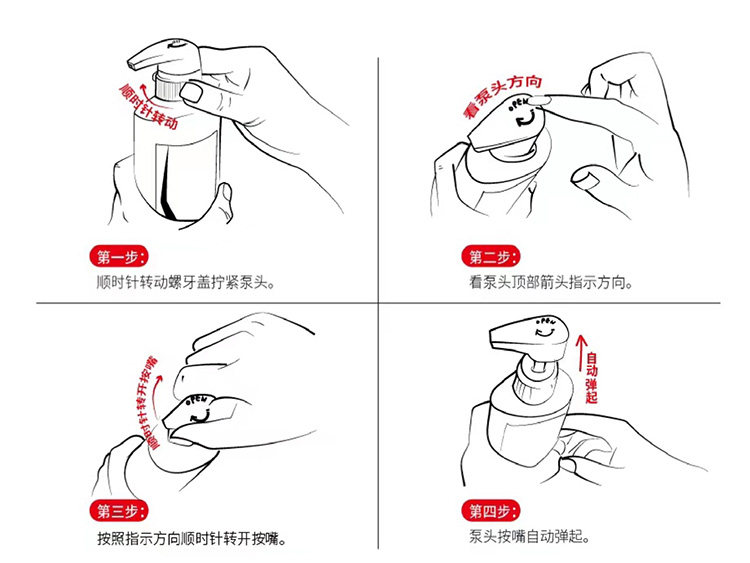 顺时针转动

第一步:
顺时针转动螺牙盖拧紧泵头。

看泵头方向

OPEN

第二步:
看泵头顶部箭头指示方向。

顺时针转开按嘴

OPEN

第三步:
按照指示方向顺时针转开按嘴。

OPEN

自动弹起

第四步:
泵头按嘴自动弹起。