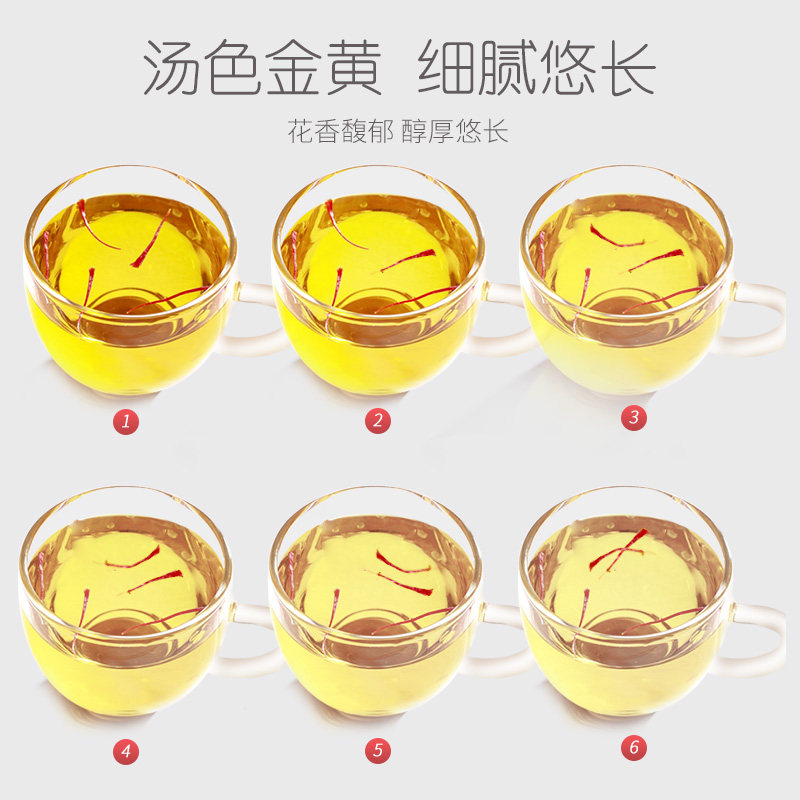 汤色金黄 细腻悠长

花香馥郁 醇厚悠长

1

2

3

4

5

6