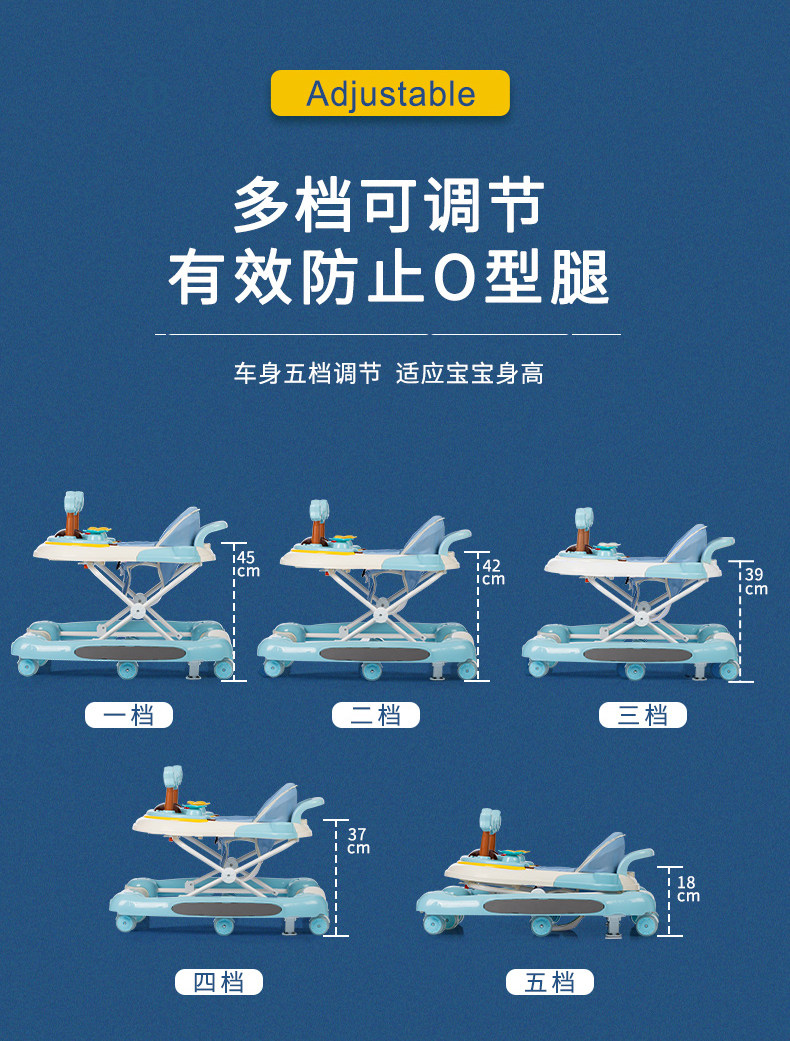 Adjustable

多档可调节
有效防止O型腿

车身五档调节 适应宝宝身高

45 cm

一档

42 cm

二档

39 cm

三档

37 cm

四档

18 cm

五档