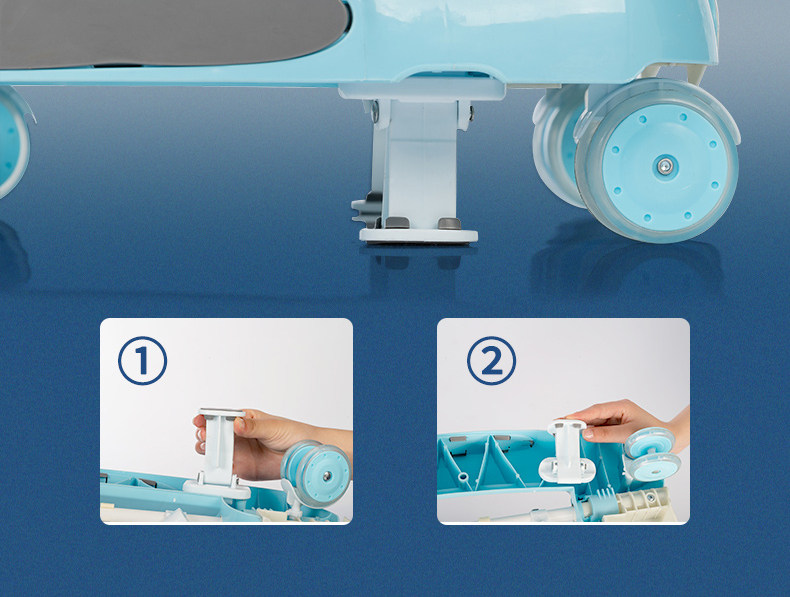 ①

②