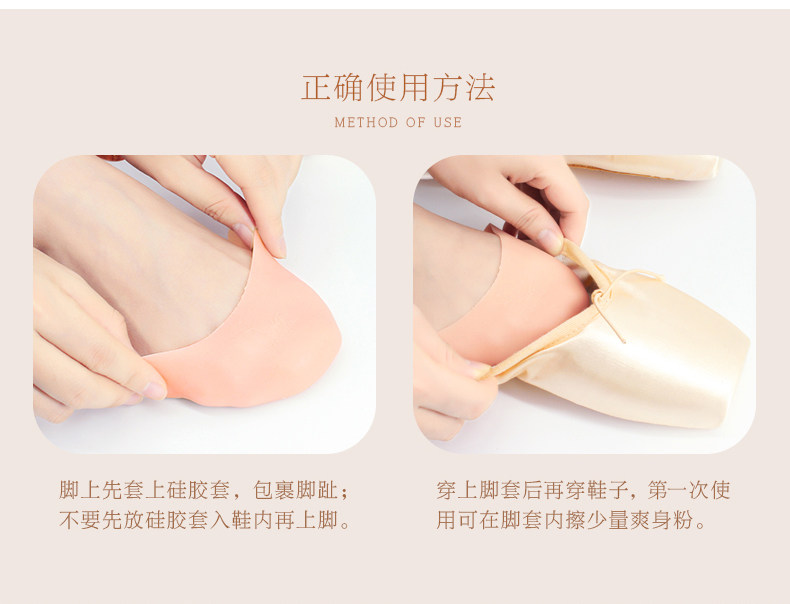 正确使用方法
METHOD OF USE

脚上先套上硅胶套，包裹脚趾；不要先放硅胶套入鞋内再上脚。

穿上脚套后再穿鞋子，第一次使用可在脚套内擦少量爽身粉。