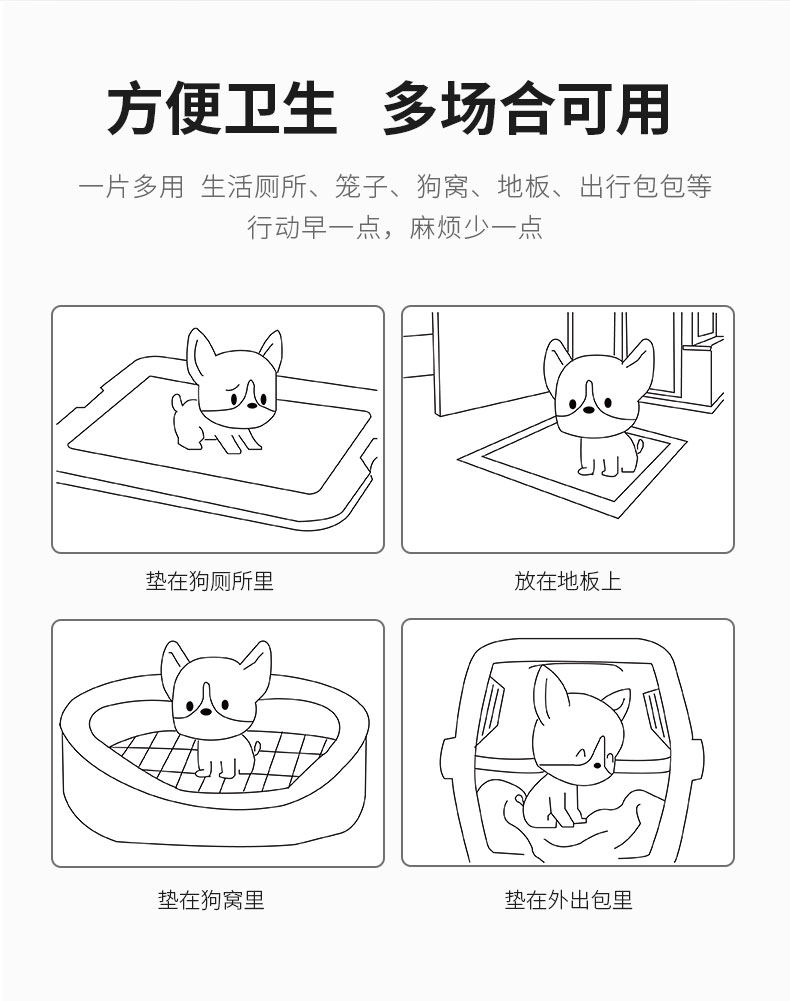 方便卫生 多场合可用

一片多用 生活厕所、笼子、狗窝、地板、出行包包等
行动早一点，麻烦少一点

垫在狗厕所里

放在地板上

垫在狗窝里

垫在外出包里