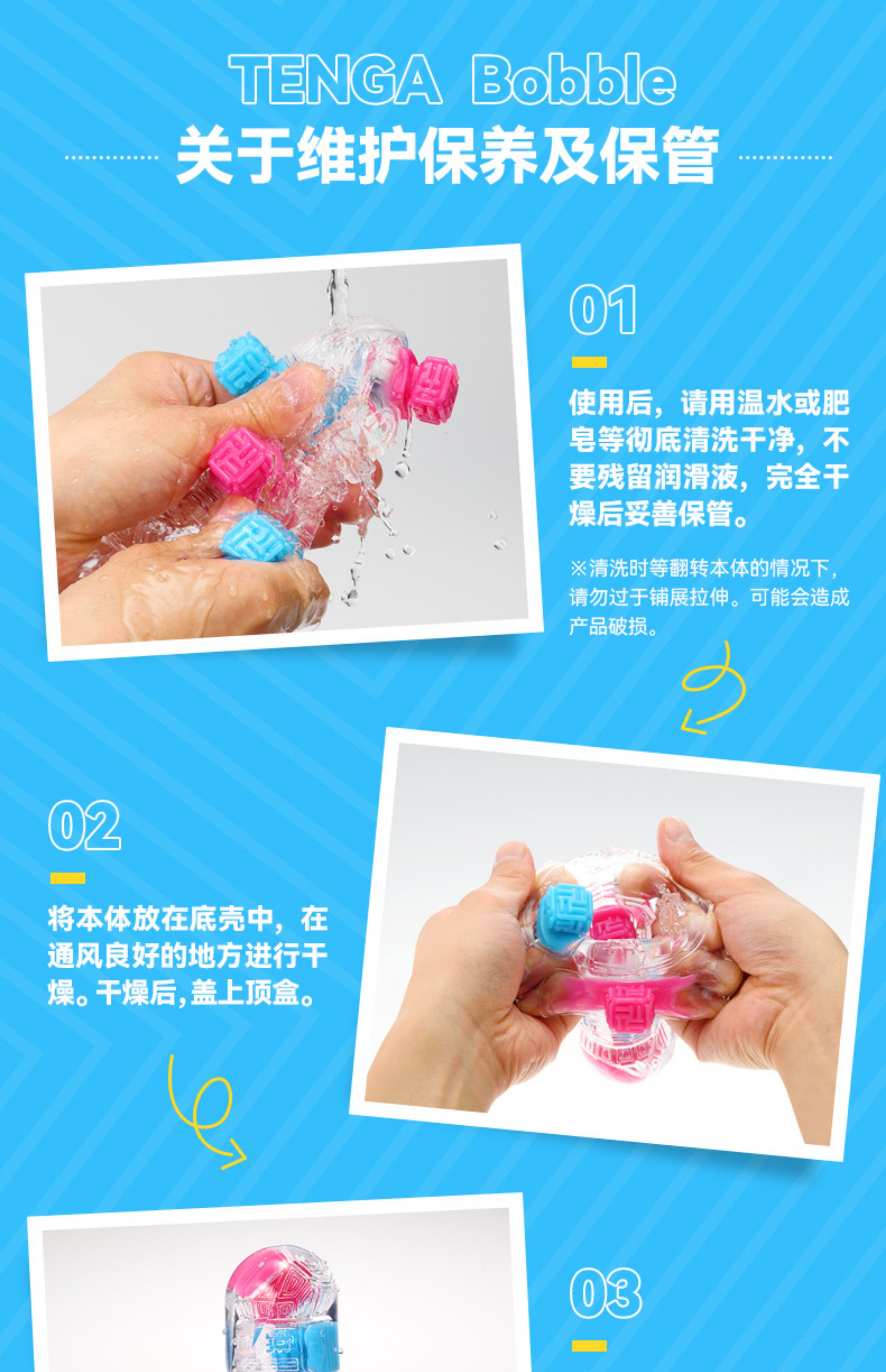 TENGA Bobble
关于维护保养及保管

01

使用后，请用温水或肥皂等彻底清洗干净，不要残留润滑液，完全干燥后妥善保管。

※清洗时等翻转本体的情况下，请勿过于铺展拉伸。可能会造成产品破损。

02

将本体放在底壳中，在通风良好的地方进行干燥。干燥后，盖上顶盒。

03