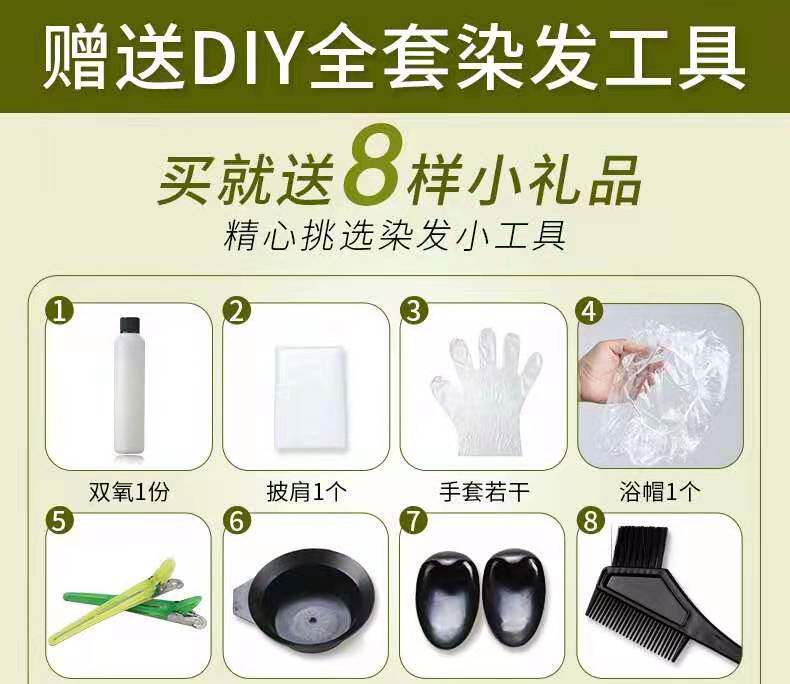 赠送DIY全套染发工具

买就送8样小礼品
精心挑选染发小工具

1
双氧1份

2
披肩1个

3
手套若干

4
浴帽1个

5

6

7

8