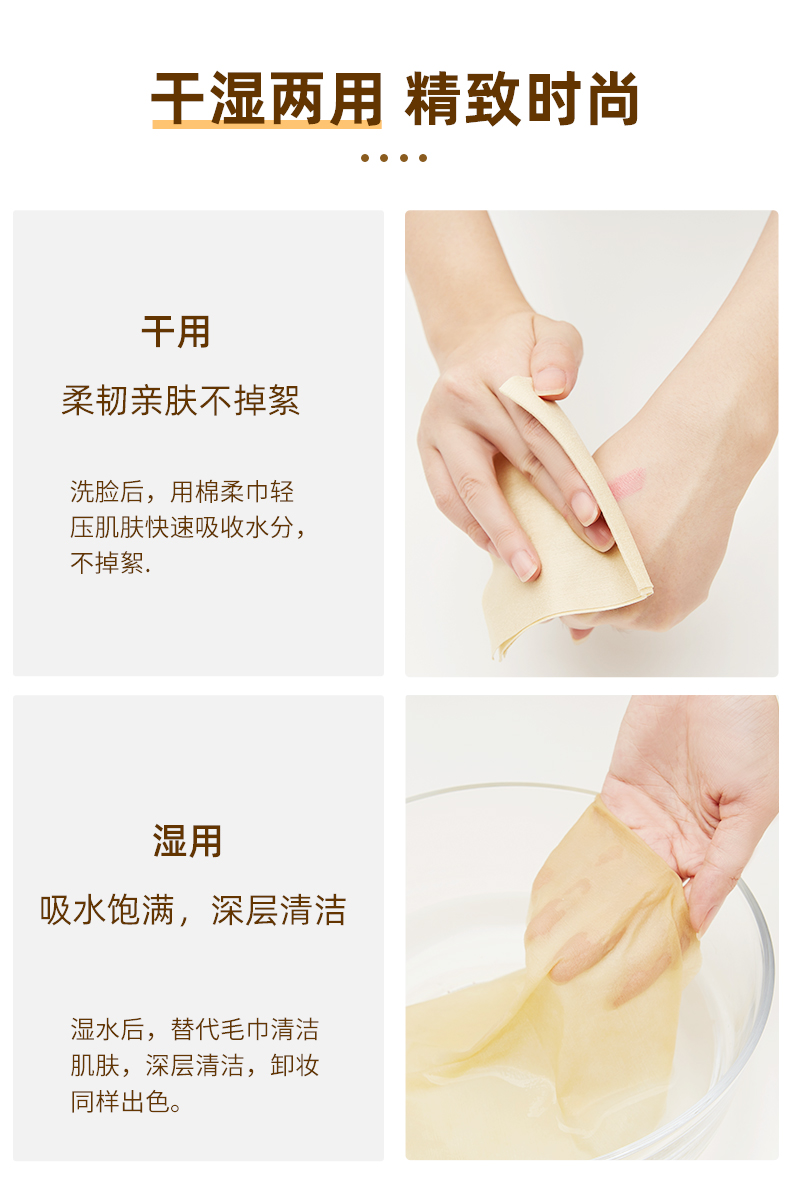 干湿两用 精致时尚

干用

柔韧亲肤不掉絮

洗脸后，用棉柔巾轻压肌肤快速吸收水分，不掉絮.

湿用

吸水饱满，深层清洁

湿水后，替代毛巾清洁肌肤，深层清洁，卸妆同样出色。