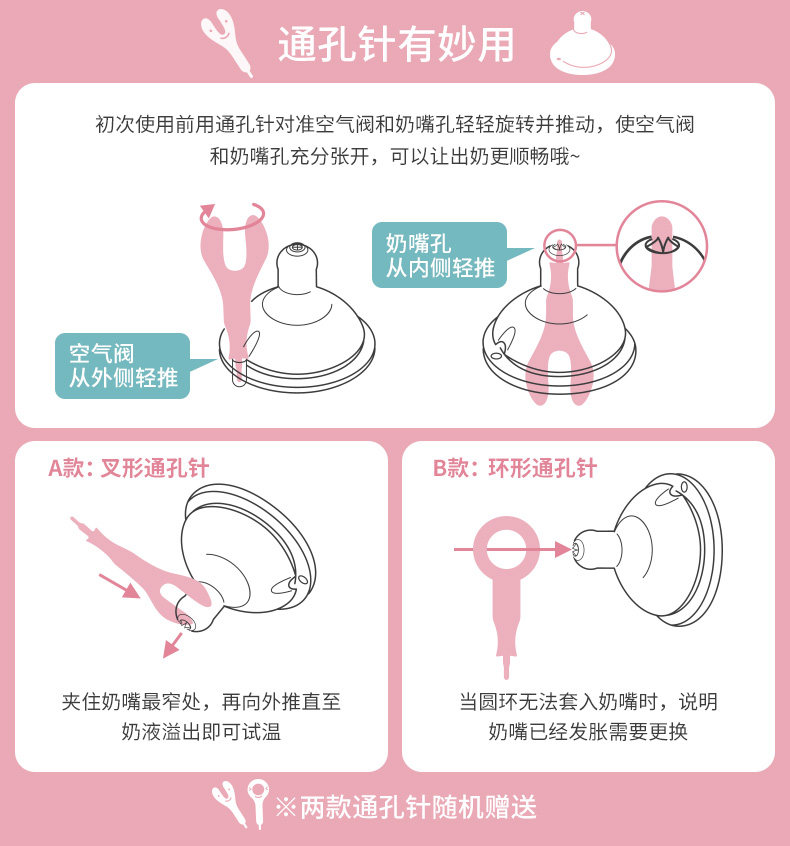 通孔针有妙用

初次使用前用通孔针对准空气阀和奶嘴孔轻轻旋转并推动，使空气阀和奶嘴孔充分张开，可以让出奶更顺畅哦~

空气阀
从外侧轻推

奶嘴孔
从内侧轻推

A款：叉形通孔针

夹住奶嘴最窄处，再向外推直至奶液溢出即可试温

B款：环形通孔针

当圆环无法套入奶嘴时，说明奶嘴已经发胀需要更换

※两款通孔针随机赠送