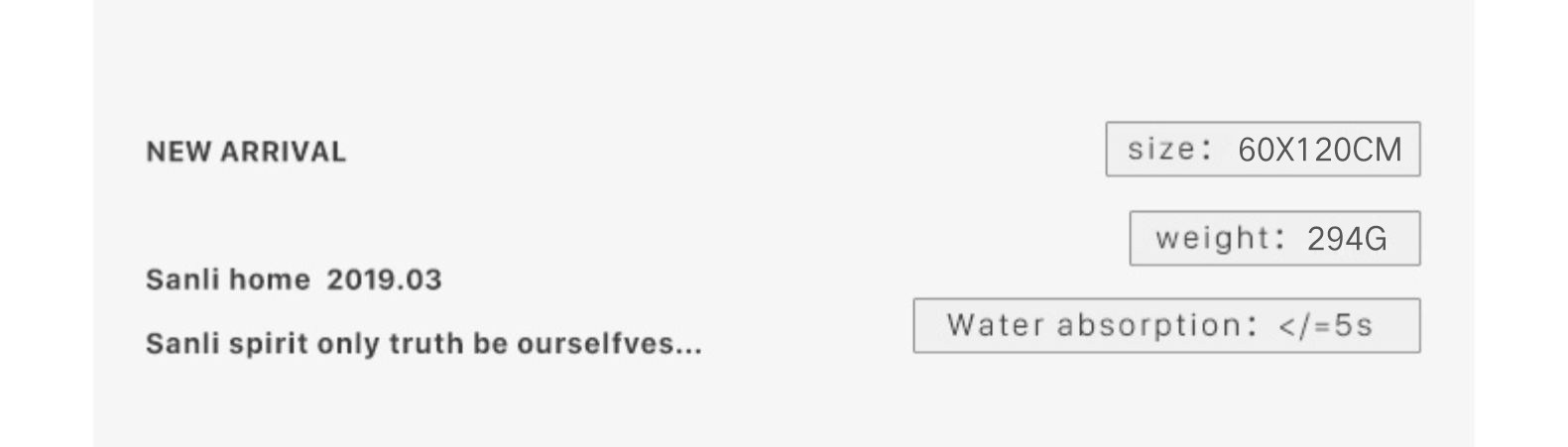 NEW ARRIVAL

Sanli home 2019.03

Sanli spirit only truth be ourselfves...

size： 60X120CM

weight： 294G

Water absorption： </=5s