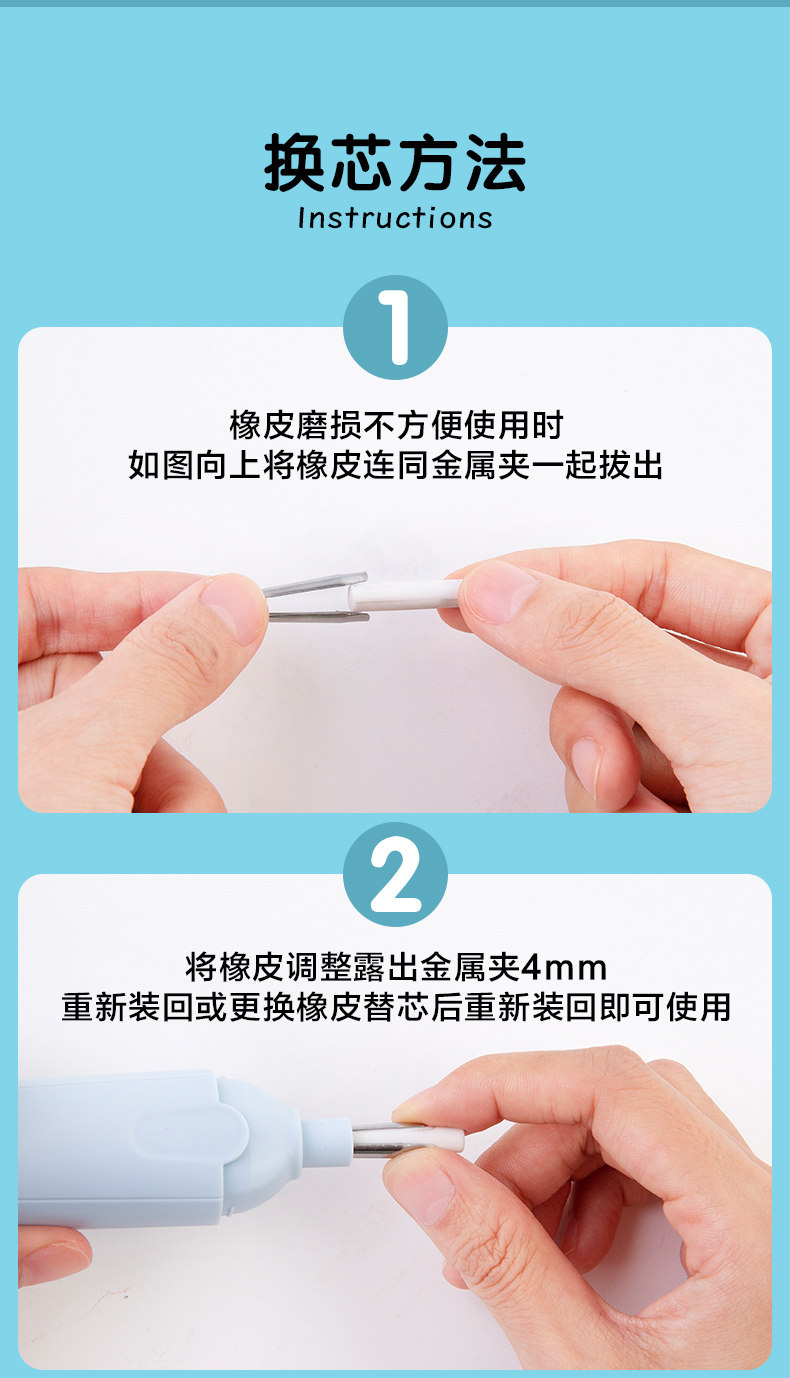 换芯方法
Instructions

1

橡皮磨损不方便使用时
如图向上将橡皮连同金属夹一起拔出

2

将橡皮调整露出金属夹4mm
重新装回或更换橡皮替芯后重新装回即可使用