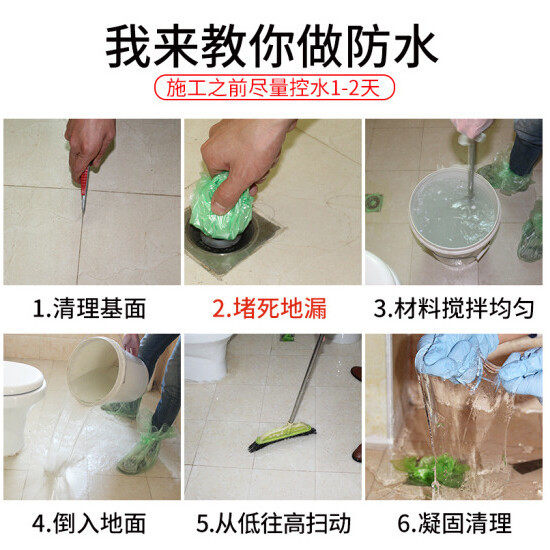 我来教你做防水

施工之前尽量控水1-2天

1.清理基面

2.堵死地漏

3.材料搅拌均匀

4.倒入地面

5.从低往高扫动

6.凝固清理