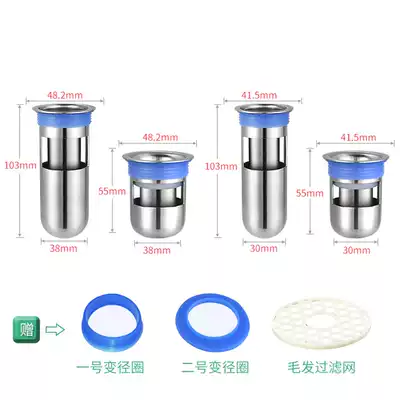 48.2mm
103mm
38mm

48.2mm
55mm
38mm

41.5mm
103mm
30mm

41.5mm
55mm
30mm

赠

一号变径圈

二号变径圈

毛发过滤网