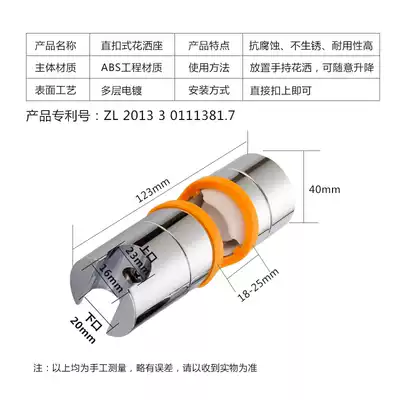 | 产品名称 | 直扣式花洒座 | 产品特点 | 抗腐蚀、不生锈、耐用性高 |
|---|---|---|---|
| 主体材质 | ABS工程材质 | 使用方法 | 放置手持花洒，可随意升降 |
| 表面工艺 | 多层电镀 | 安装方式 | 直接扣上即可 |

产品专利号：ZL 2013 3 0111381.7

123mm

40mm

上口 23mm

16mm

18-25mm

下口 20mm

注：以上均为手工测量，略有误差，请以收到实物为准