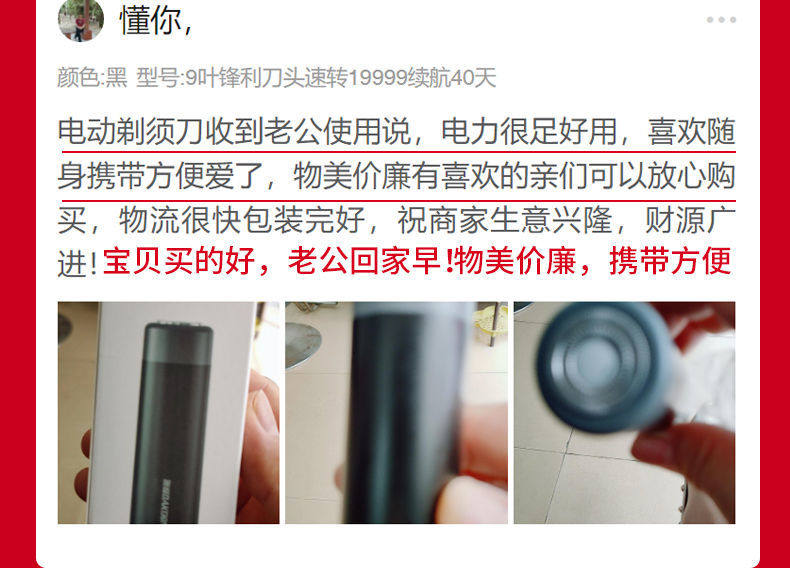 懂你，

颜色:黑 型号:9叶锋利刀头速转19999续航40天

电动剃须刀收到老公使用说，电力很足好用，喜欢随身携带方便爱了，物美价廉有喜欢的亲们可以放心购买，物流很快包装完好，祝商家生意兴隆，财源广进!宝贝买的好，老公回家早!物美价廉，携带方便