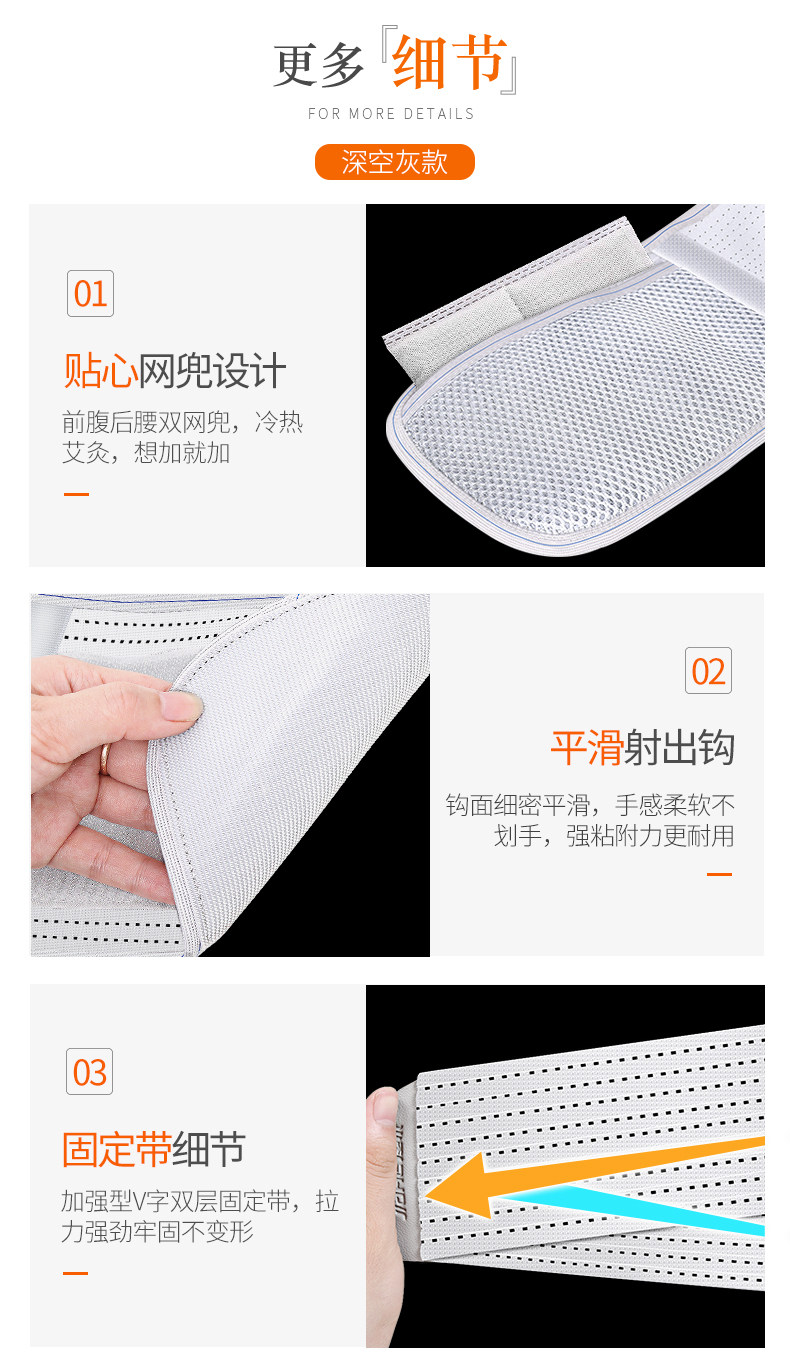 更多『细节』

FOR MORE DETAILS

深空灰款

01

贴心网兜设计

前腹后腰双网兜，冷热艾灸，想加就加

02

平滑射出钩

钩面细密平滑，手感柔软不划手，强粘附力更耐用

03

固定带细节

加强型V字双层固定带，拉力强劲牢固不变形