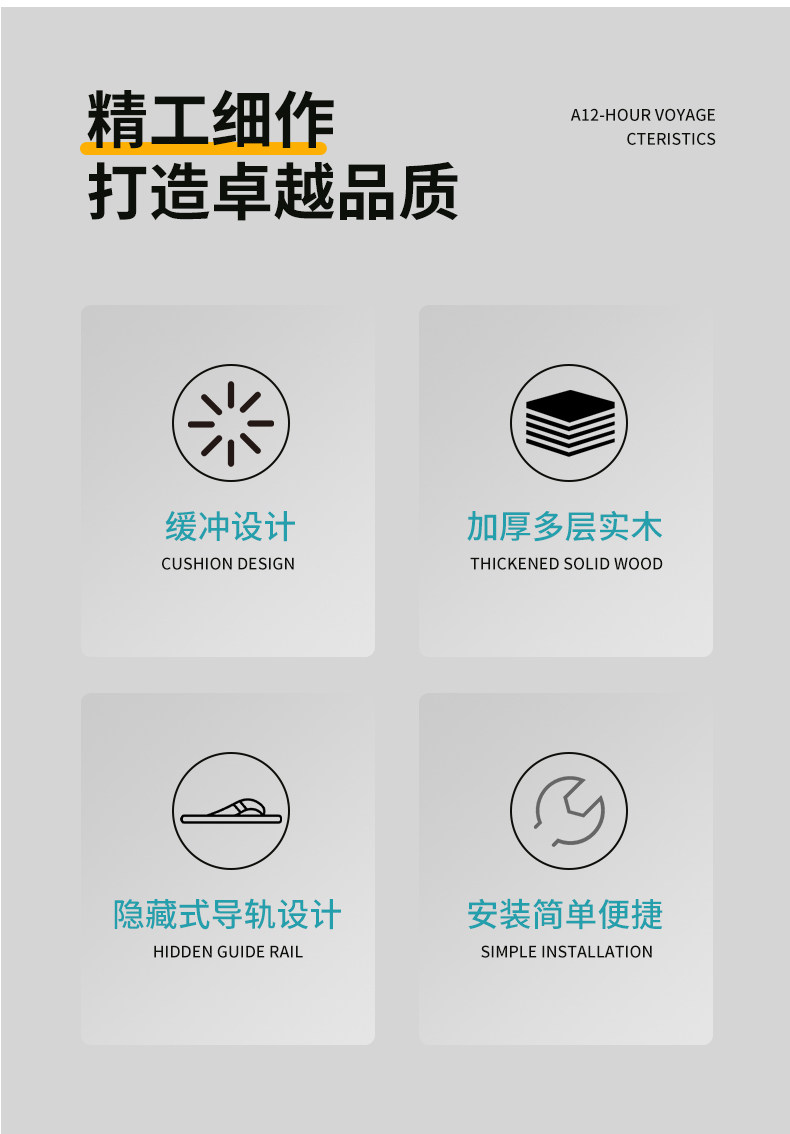 精工细作
打造卓越品质

A12-HOUR VOYAGE
CTERISTICS

缓冲设计
CUSHION DESIGN

加厚多层实木
THICKENED SOLID WOOD

隐藏式导轨设计
HIDDEN GUIDE RAIL

安装简单便捷
SIMPLE INSTALLATION