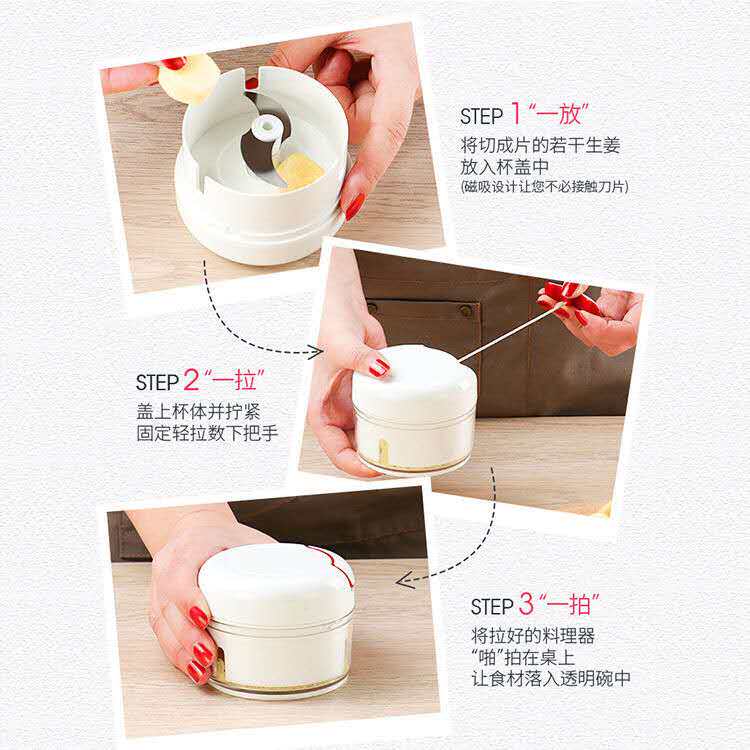 STEP 1 “一放”
将切成片的若干生姜
放入杯盖中
(磁吸设计让您不必接触刀片)

STEP 2 “一拉”
盖上杯体并拧紧
固定轻拉数下把手

STEP 3 “一拍”
将拉好的料理器
“啪”拍在桌上
让食材落入透明碗中