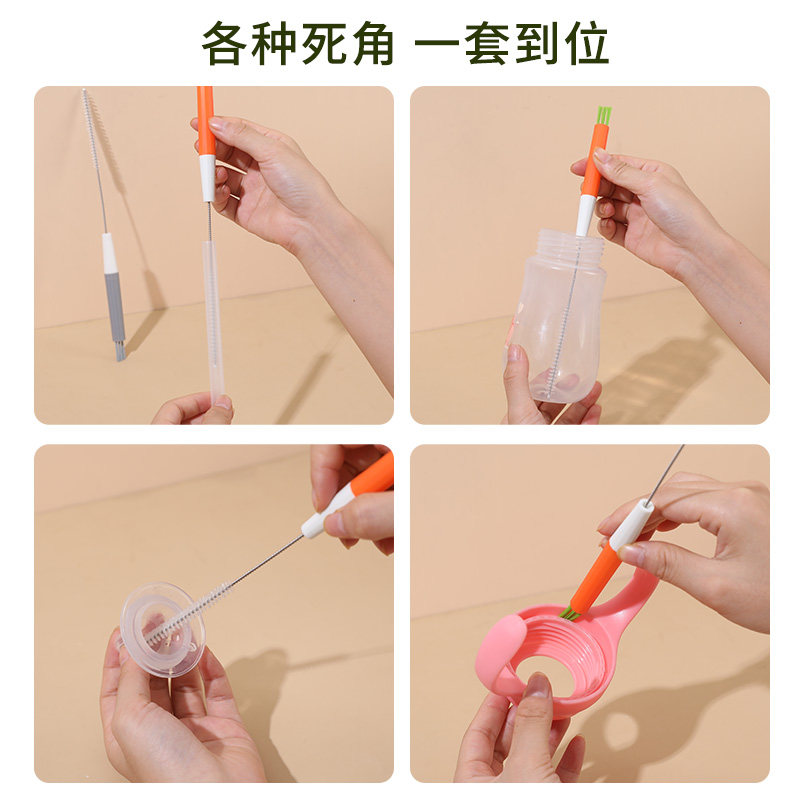 各种死角 一套到位