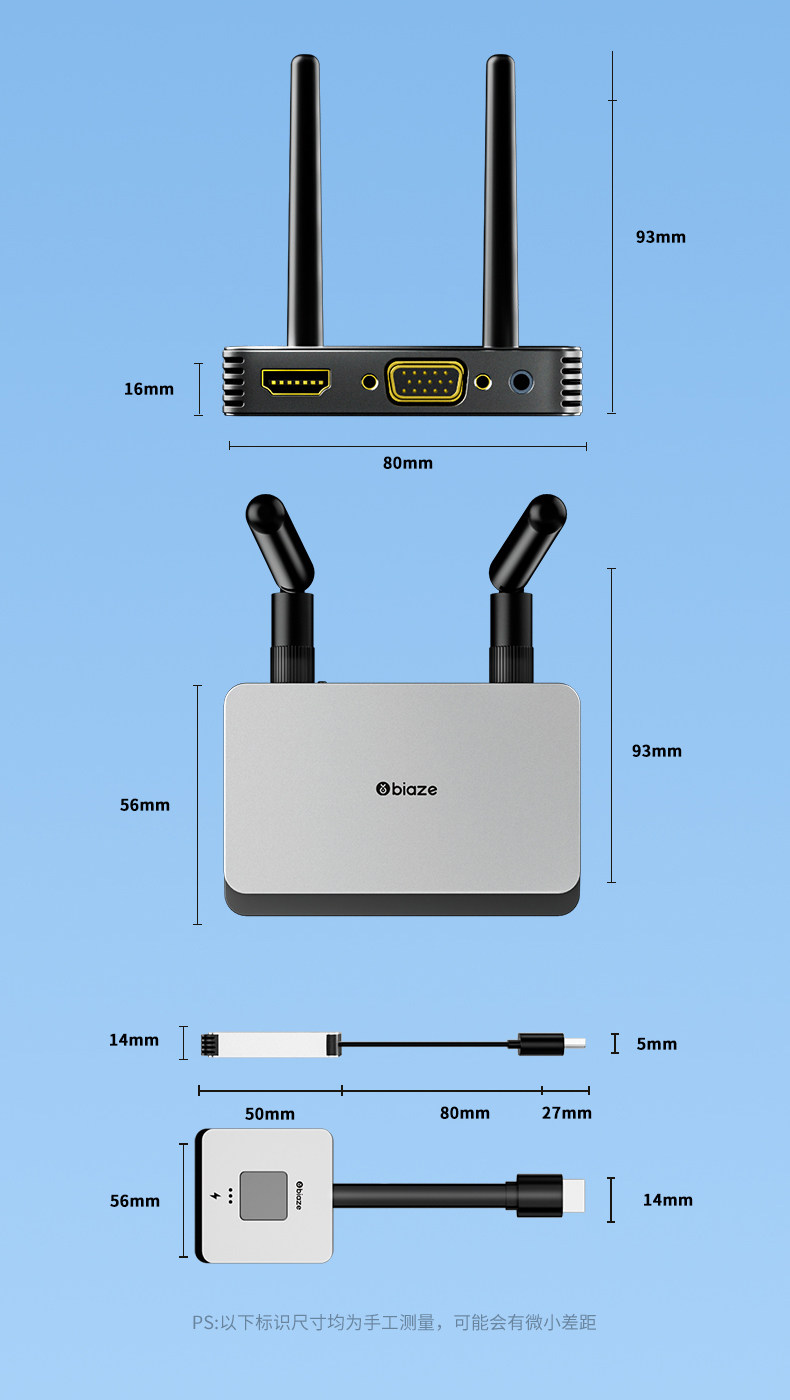 93mm

16mm

80mm

93mm

56mm

biaze

14mm

5mm

50mm

80mm

27mm

56mm

biaze

14mm

PS:以下标识尺寸均为手工测量，可能会有微小差距