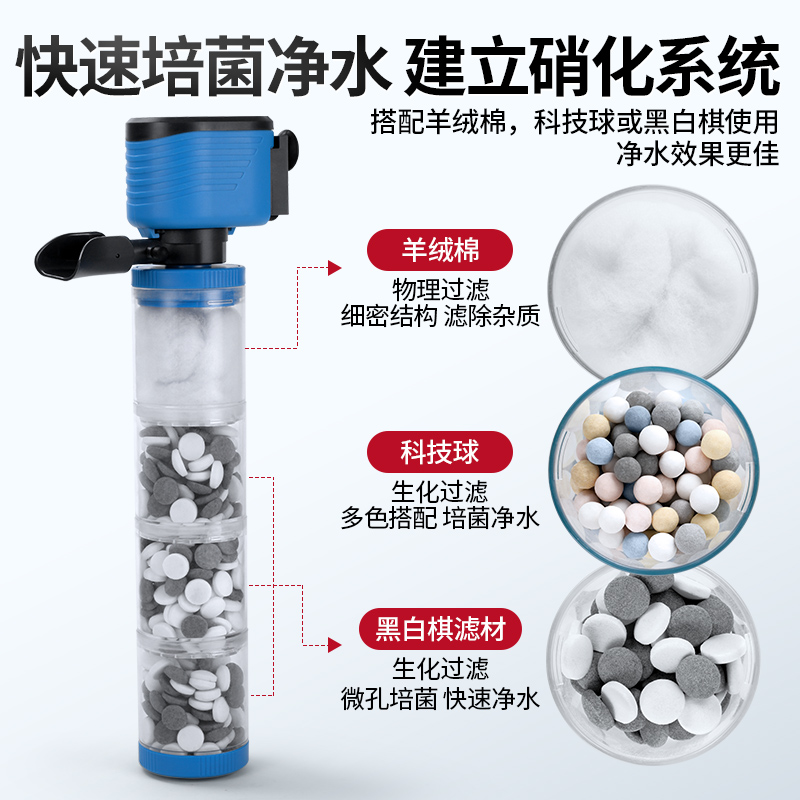 快速培菌净水 建立硝化系统

搭配羊绒棉，科技球或黑白棋使用
净水效果更佳

羊绒棉
物理过滤
细密结构 滤除杂质

科技球
生化过滤
多色搭配 培菌净水

黑白棋滤材
生化过滤
微孔培菌 快速净水